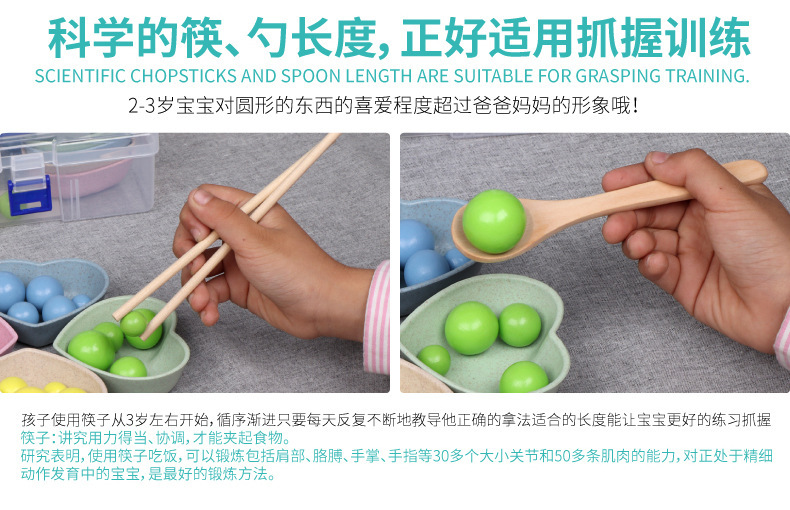 科学的筷、勺长度，正好适用抓握训练
SCIENTIFIC CHOPSTICKS AND SPOON LENGTH ARE SUITABLE FOR GRASPING TRAINING.
2-3岁宝宝对圆形的东西的喜爱程度超过爸爸妈妈的形象哦！

孩子使用筷子从3岁左右开始，循序渐进只要每天反复不断地教导他正确的拿法适合的长度能让宝宝更好的练习抓握
筷子：讲究用力得当、协调，才能夹起食物。
研究表明，使用筷子吃饭，可以锻炼包括肩部、胳膊、手掌、手指等30多个大小关节和50多条肌肉的能力，对正处于精细动作发育中的宝宝，是最好的锻炼方法。