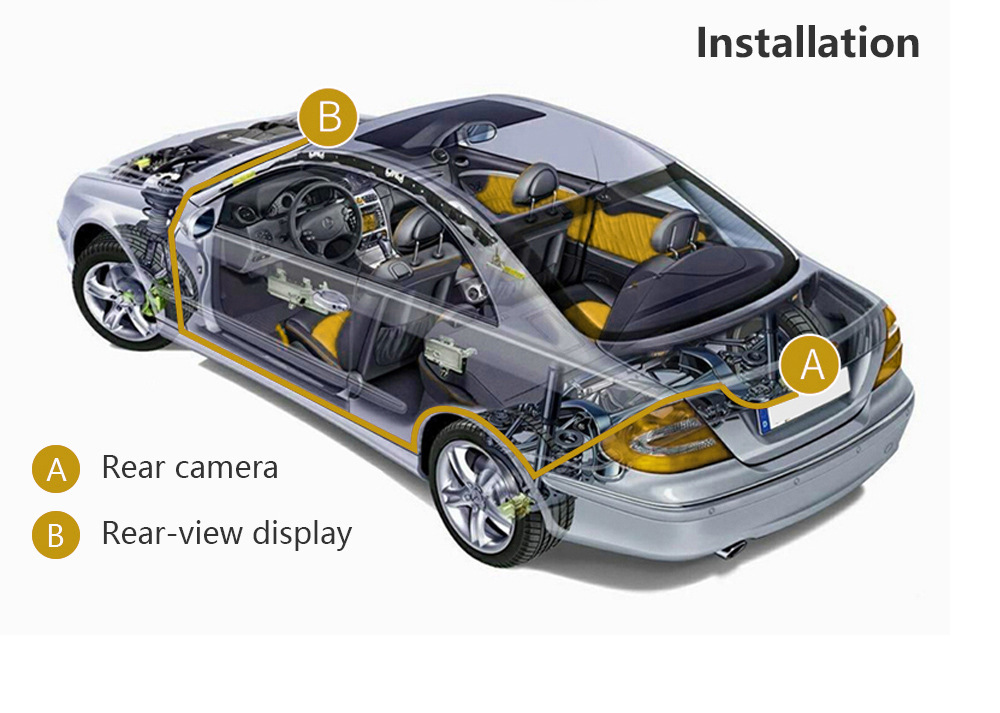 Installation

B

A

A Rear camera

B Rear-view display