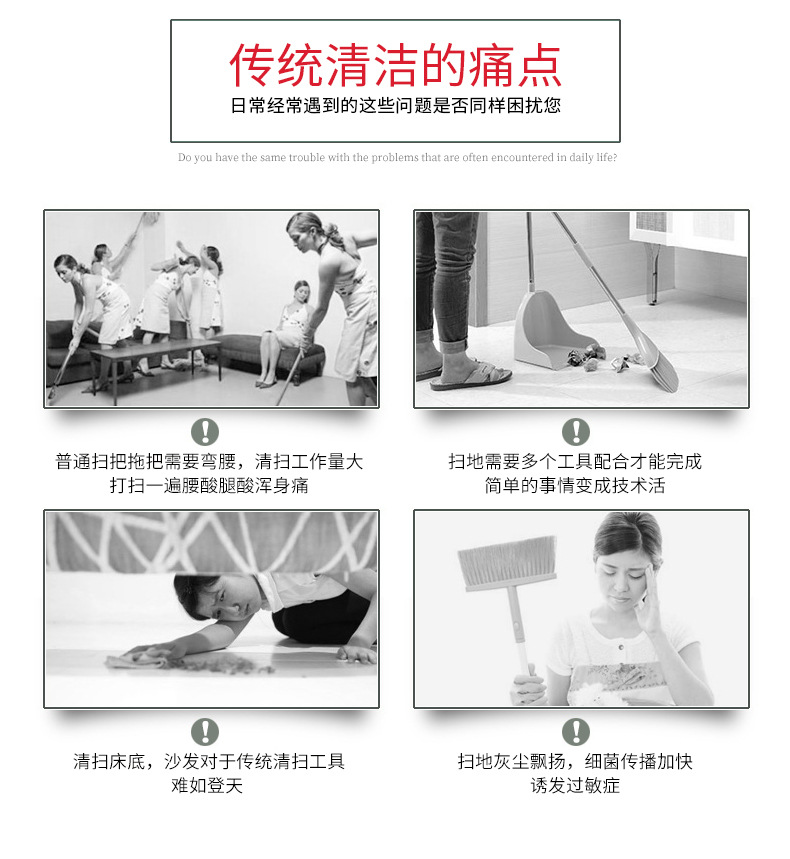 传统清洁的痛点
日常经常遇到的这些问题是否同样困扰您

Do you have the same trouble with the problems that are often encountered in daily life?

!
普通扫把拖把需要弯腰，清扫工作量大
打扫一遍腰酸腿酸浑身痛

!
扫地需要多个工具配合才能完成
简单的事情变成技术活

!
清扫床底，沙发对于传统清扫工具
难如登天

!
扫地灰尘飘扬，细菌传播加快
诱发过敏症