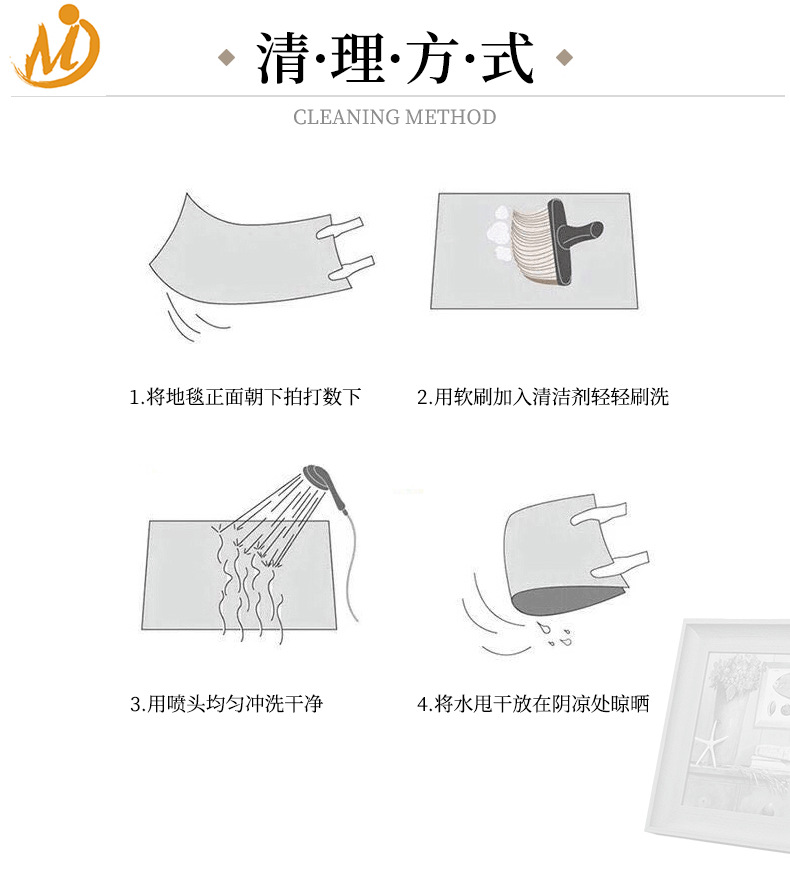 清·理·方·式

CLEANING METHOD

1.将地毯正面朝下拍打数下

2.用软刷加入清洁剂轻轻刷洗

3.用喷头均匀冲洗干净

4.将水甩干放在阴凉处晾晒