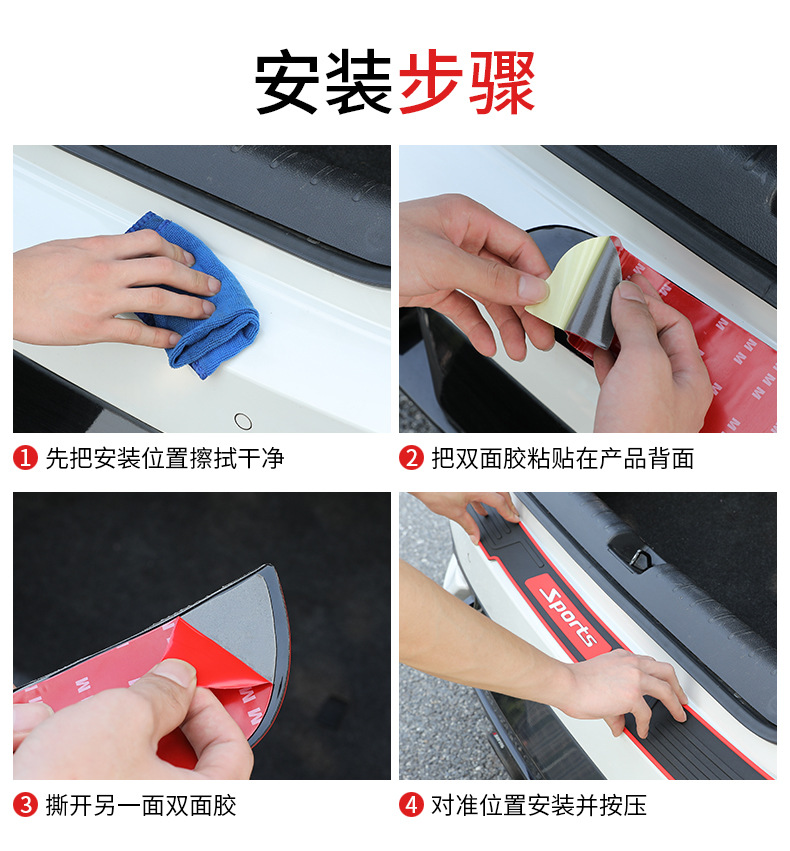 安装步骤

1 先把安装位置擦拭干净

2 把双面胶粘贴在产品背面

3 撕开另一面双面胶

Sports

4 对准位置安装并按压