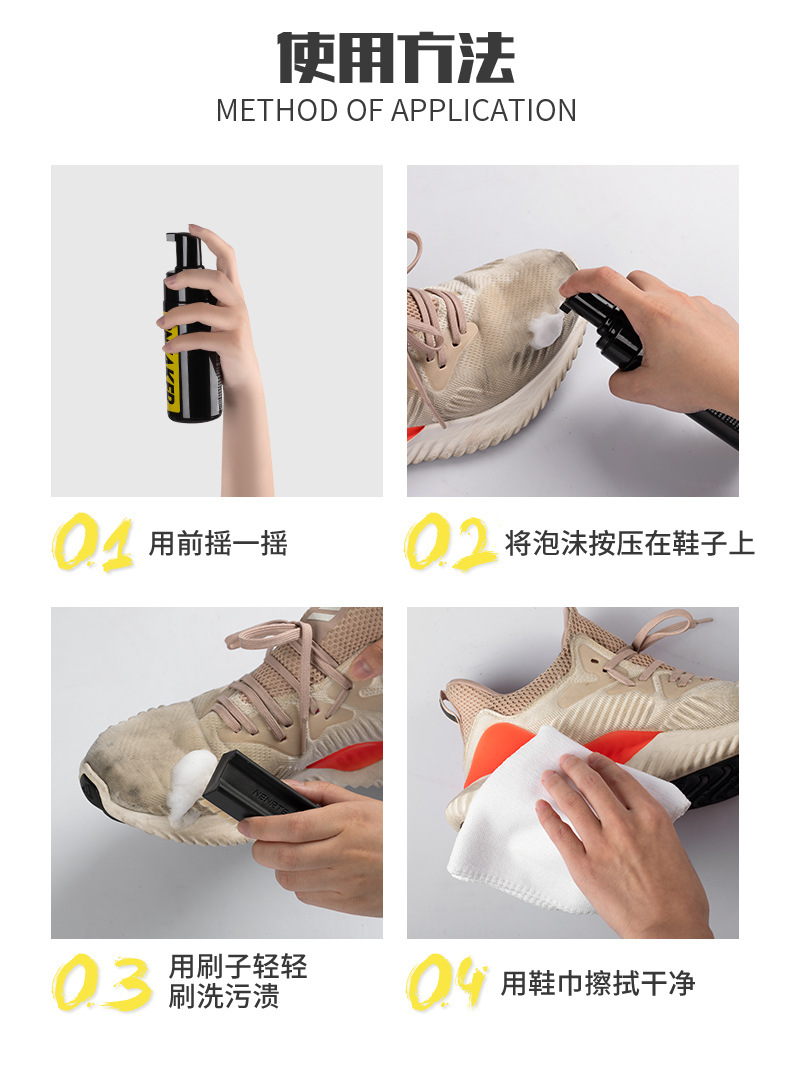 使用方法
METHOD OF APPLICATION

01 用前摇一摇

02 将泡沫按压在鞋子上

03 用刷子轻轻刷洗污渍

04 用鞋巾擦拭干净