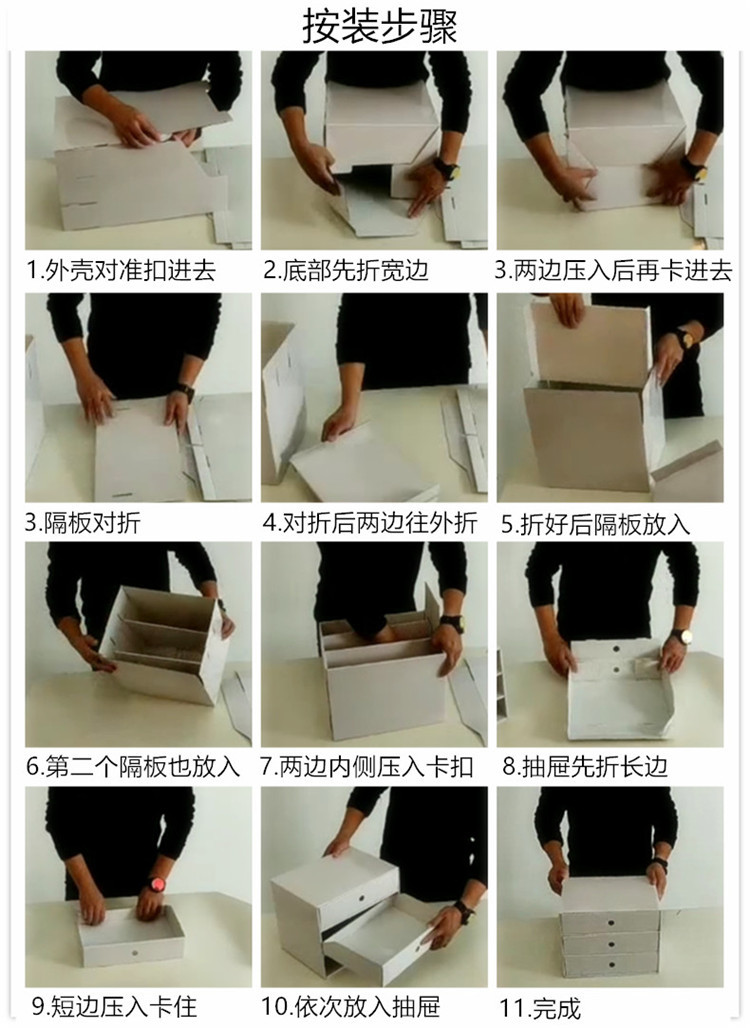 按装步骤

1.外壳对准扣进去

2.底部先折宽边

3.两边压入后再卡进去

3.隔板对折

4.对折后两边往外折

5.折好后隔板放入

6.第二个隔板也放入

7.两边内侧压入卡扣

8.抽屉先折长边

9.短边压入卡住

10.依次放入抽屉

11.完成