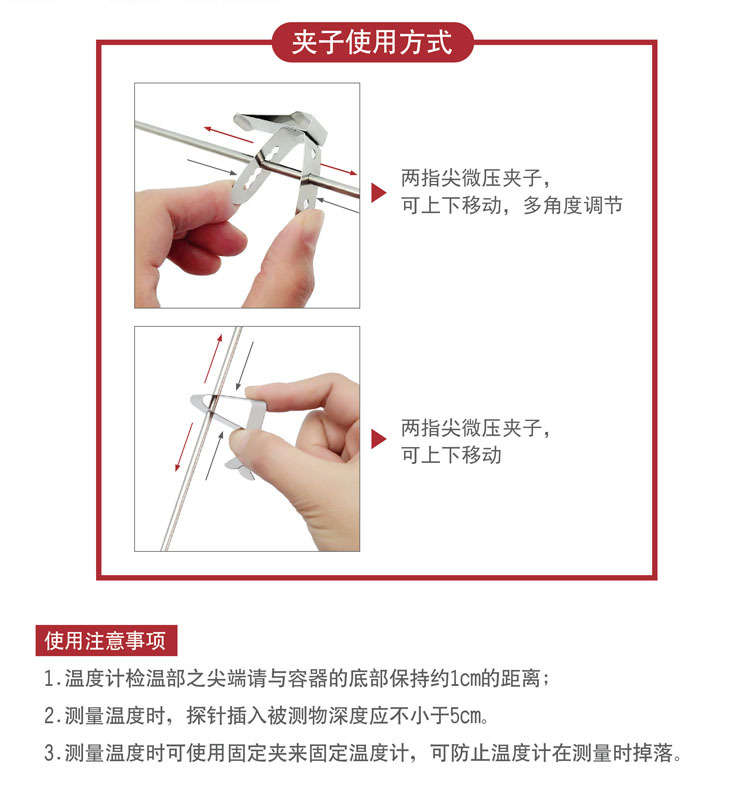 夹子使用方式

两指尖微压夹子，
可上下移动，多角度调节

两指尖微压夹子，
可上下移动

使用注意事项

1.温度计检温部之尖端请与容器的底部保持约1cm的距离；

2.测量温度时，探针插入被测物深度应不小于5cm。

3.测量温度时可使用固定夹来固定温度计，可防止温度计在测量时掉落。