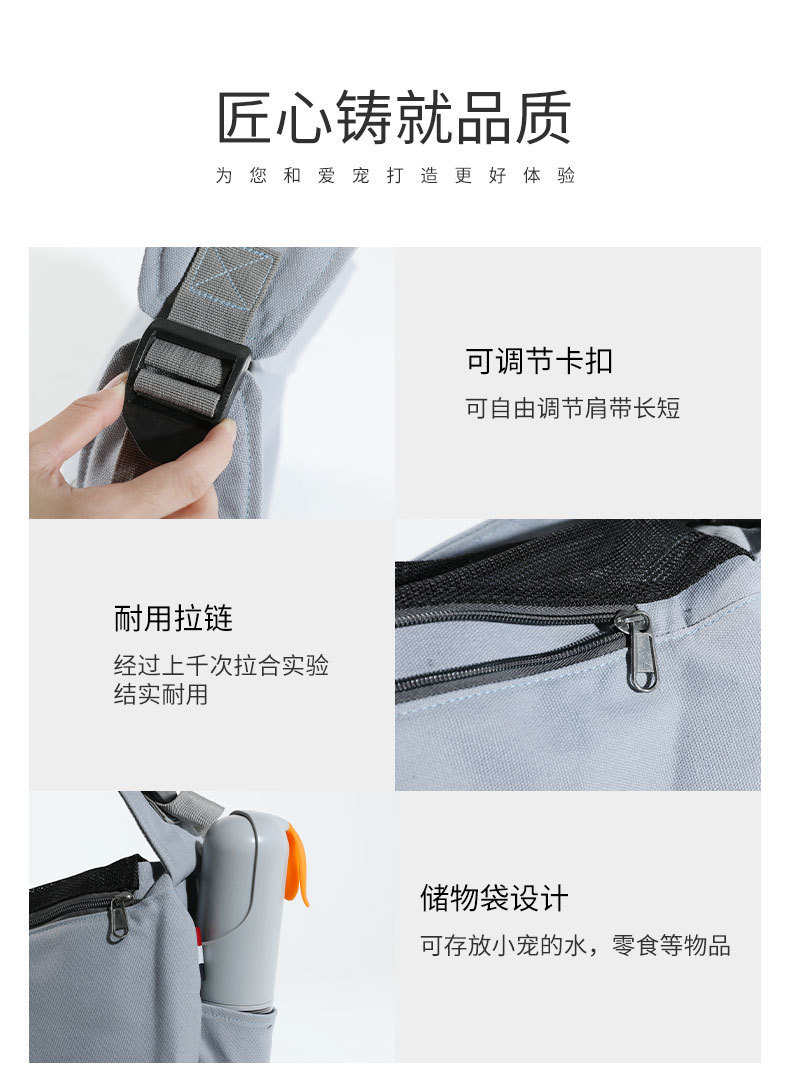 匠心铸就品质

为您和爱宠打造更好体验

可调节卡扣

可自由调节肩带长短

耐用拉链

经过上千次拉合实验
结实耐用

储物袋设计

可存放小宠的水，零食等物品