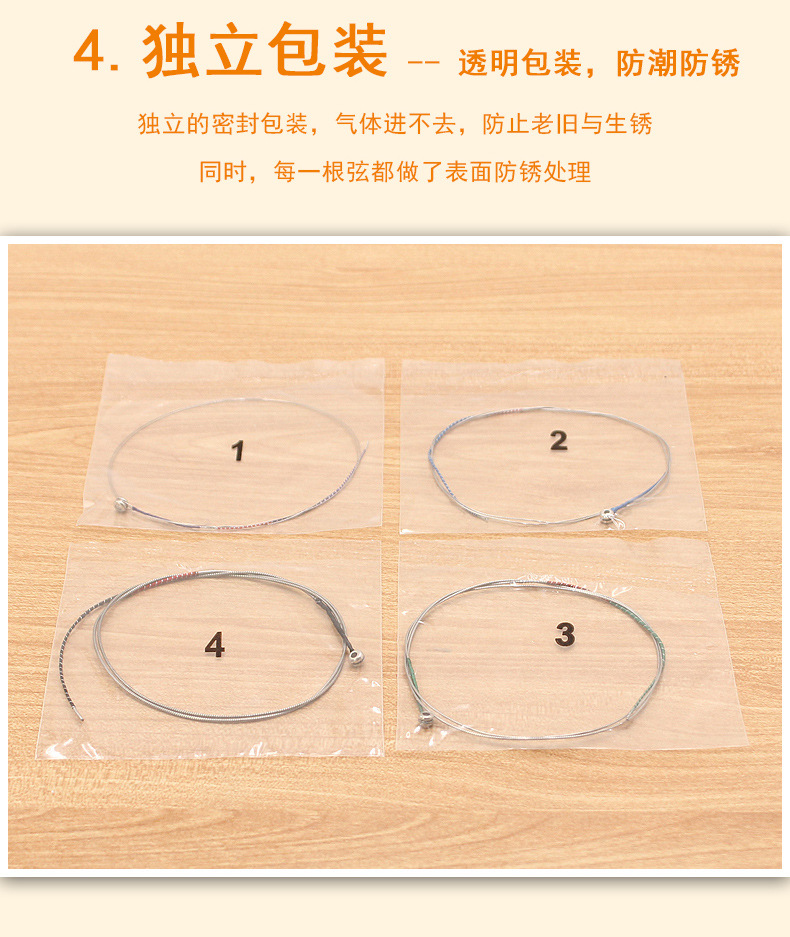 4. 独立包装 -- 透明包装，防潮防锈

独立的密封包装，气体进不去，防止老旧与生锈

同时，每一根弦都做了表面防锈处理

1

2

4

3