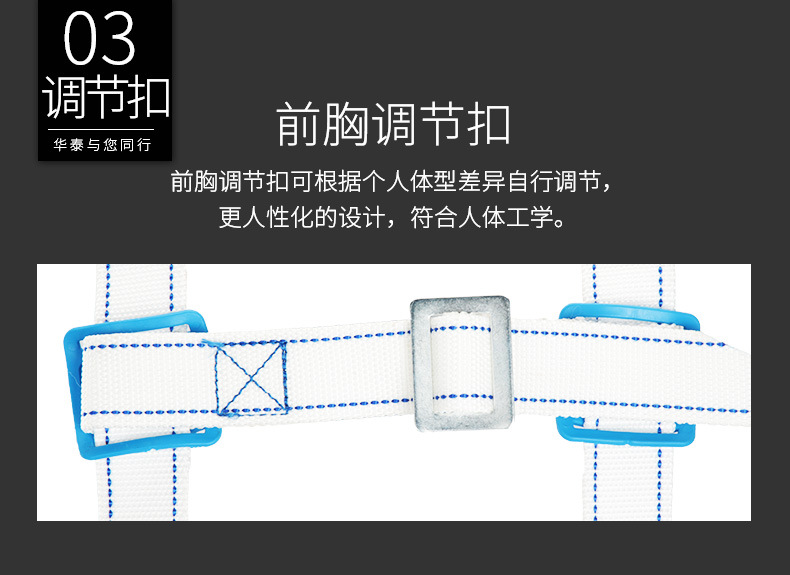 03
调节扣
华泰与您同行

前胸调节扣

前胸调节扣可根据个人体型差异自行调节，更人性化的设计，符合人体工学。