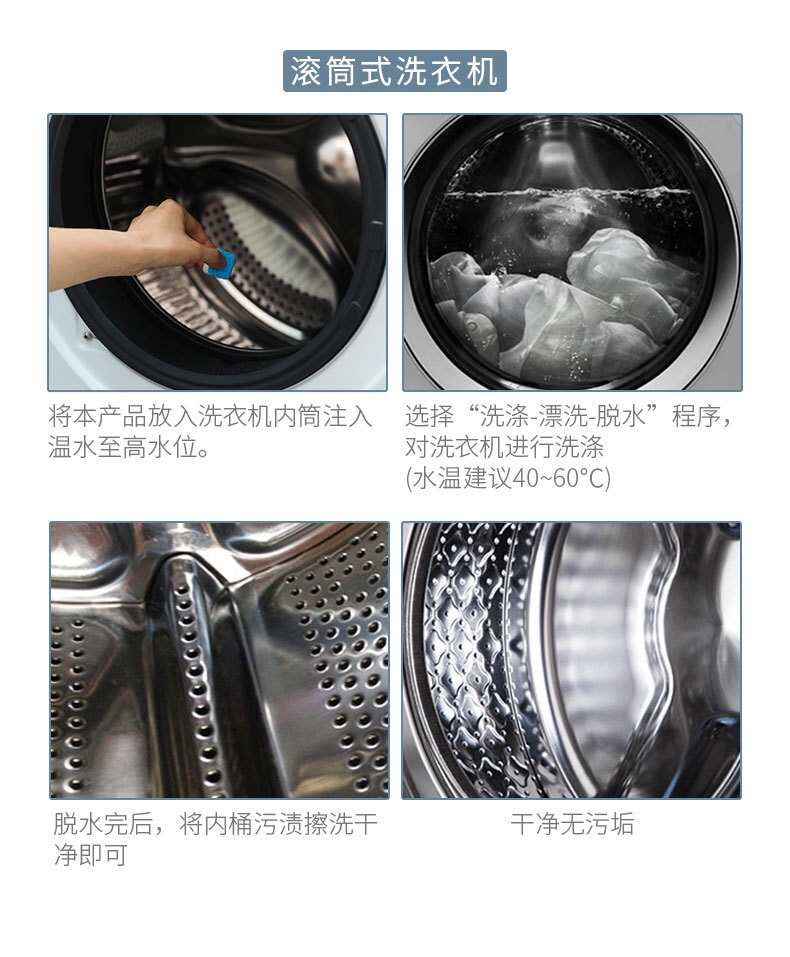 滚筒式洗衣机

将本产品放入洗衣机内筒注入温水至高水位。

选择“洗涤-漂洗-脱水”程序，对洗衣机进行洗涤
(水温建议40~60°C)

脱水完后，将内桶污渍擦洗干净即可

干净无污垢