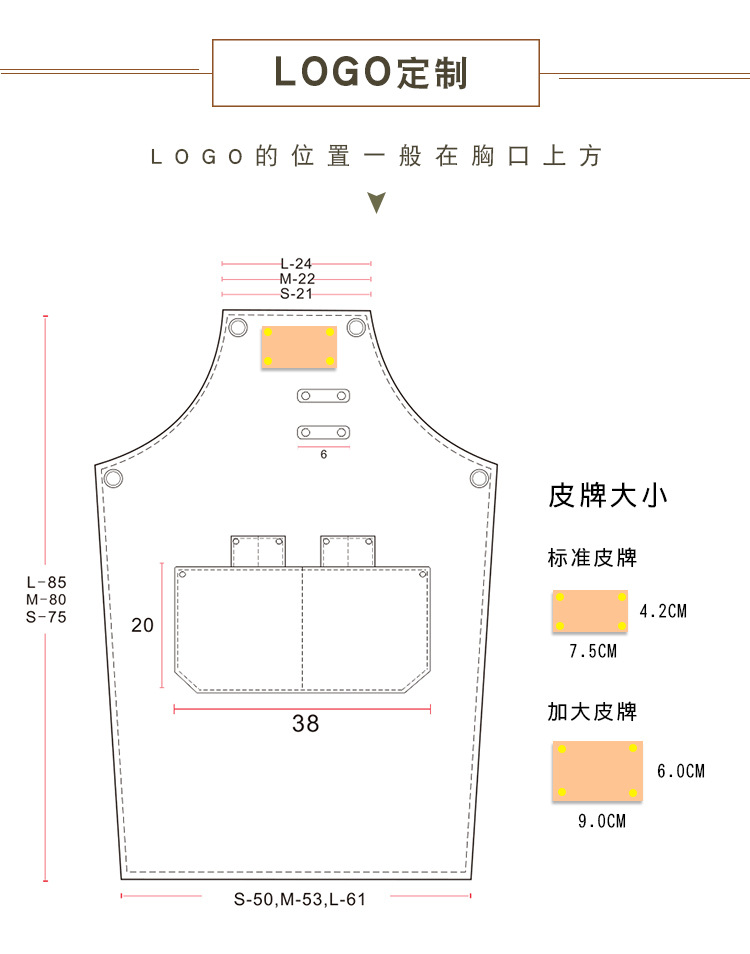 LOGO定制

LOGO的位置一般在胸口上方

L-24
M-22
S-21

6

L-85
M-80
S-75

20

38

S-50,M-53,L-61

皮牌大小

标准皮牌

4.2CM

7.5CM

加大皮牌

6.0CM

9.0CM