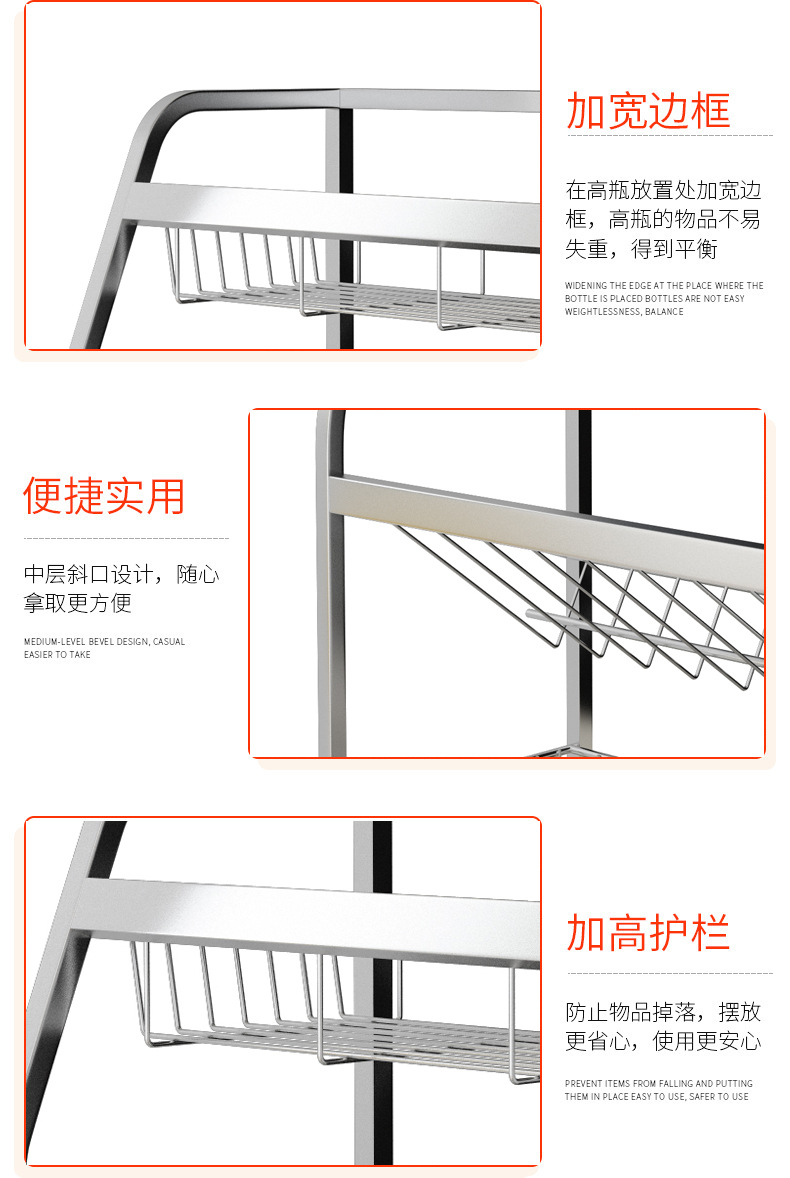 加宽边框

在高瓶放置处加宽边框，高瓶的物品不易失重，得到平衡

WIDENING THE EDGE AT THE PLACE WHERE THE BOTTLE IS PLACED BOTTLES ARE NOT EASY WEIGHTLESSNESS, BALANCE

便捷实用

中层斜口设计，随心拿取更方便

MEDIUM-LEVEL BEVEL DESIGN, CASUAL EASIER TO TAKE

加高护栏

防止物品掉落，摆放更省心，使用更安心

PREVENT ITEMS FROM FALLING AND PUTTING THEM IN PLACE EASY TO USE, SAFER TO USE