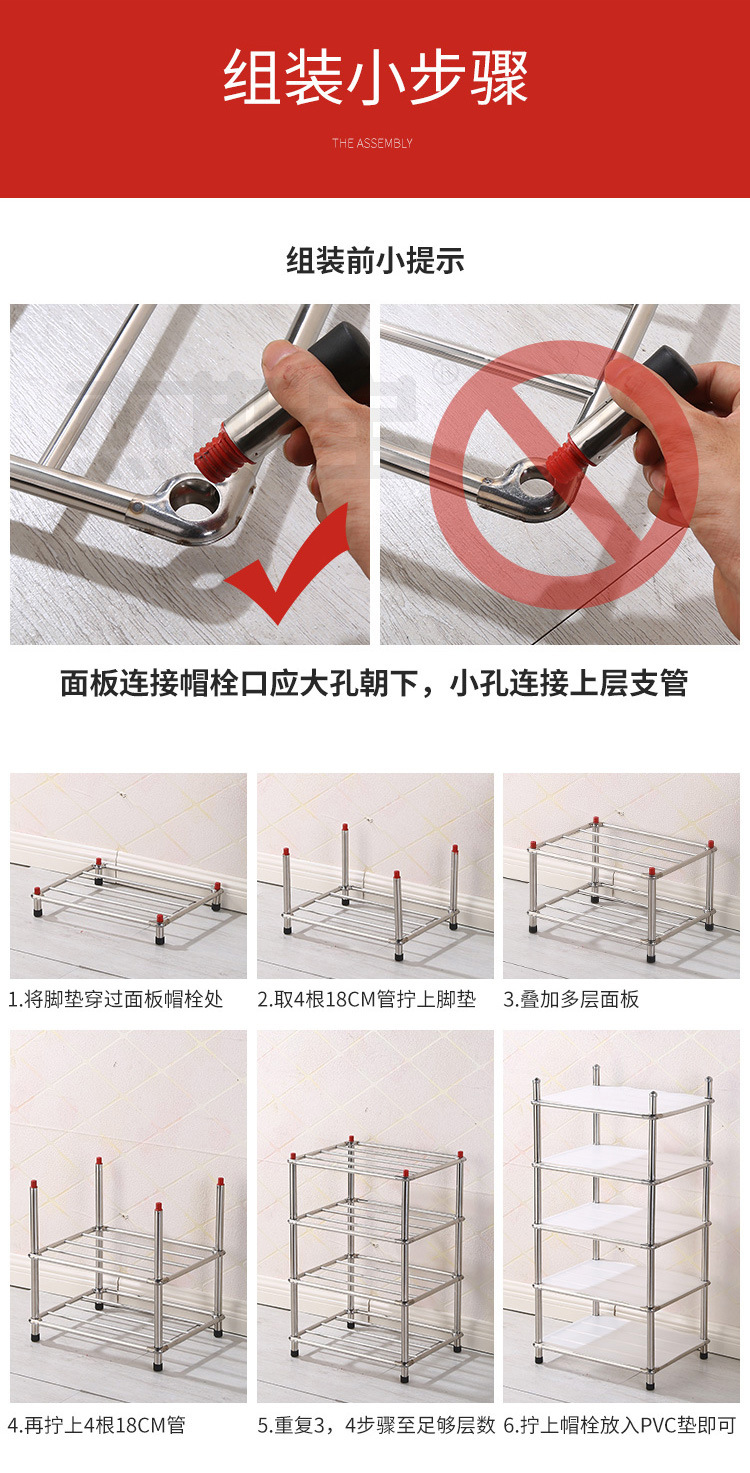 组装小步骤

THE ASSEMBLY

组装前小提示

面板连接帽栓口应大孔朝下，小孔连接上层支管

1.将脚垫穿过面板帽栓处

2.取4根18CM管拧上脚垫

3.叠加多层面板

4.再拧上4根18CM管

5.重复3，4步骤至足够层数

6.拧上帽栓放入PVC垫即可