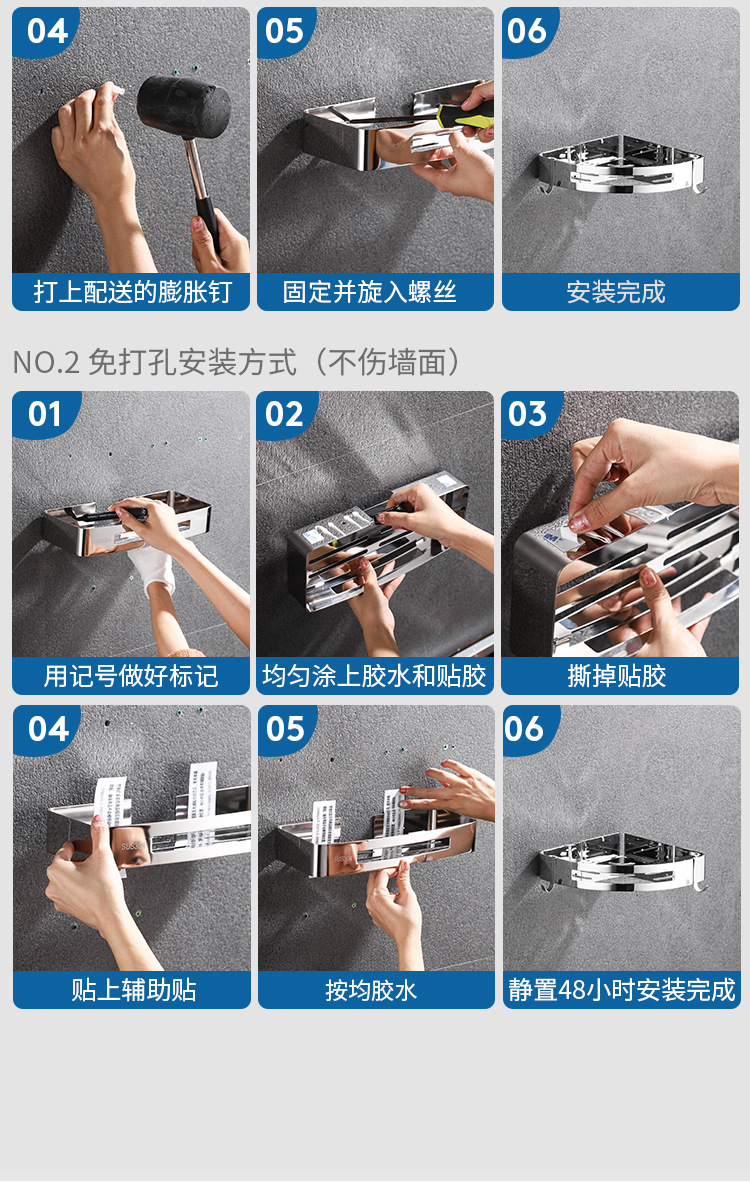 04

打上配送的膨胀钉

05

固定并旋入螺丝

06

安装完成

NO.2 免打孔安装方式（不伤墙面）

01

用记号做好标记

02

均匀涂上胶水和贴胶

03

撕掉贴胶

04

贴上辅助贴

05

按均胶水

06

静置48小时安装完成