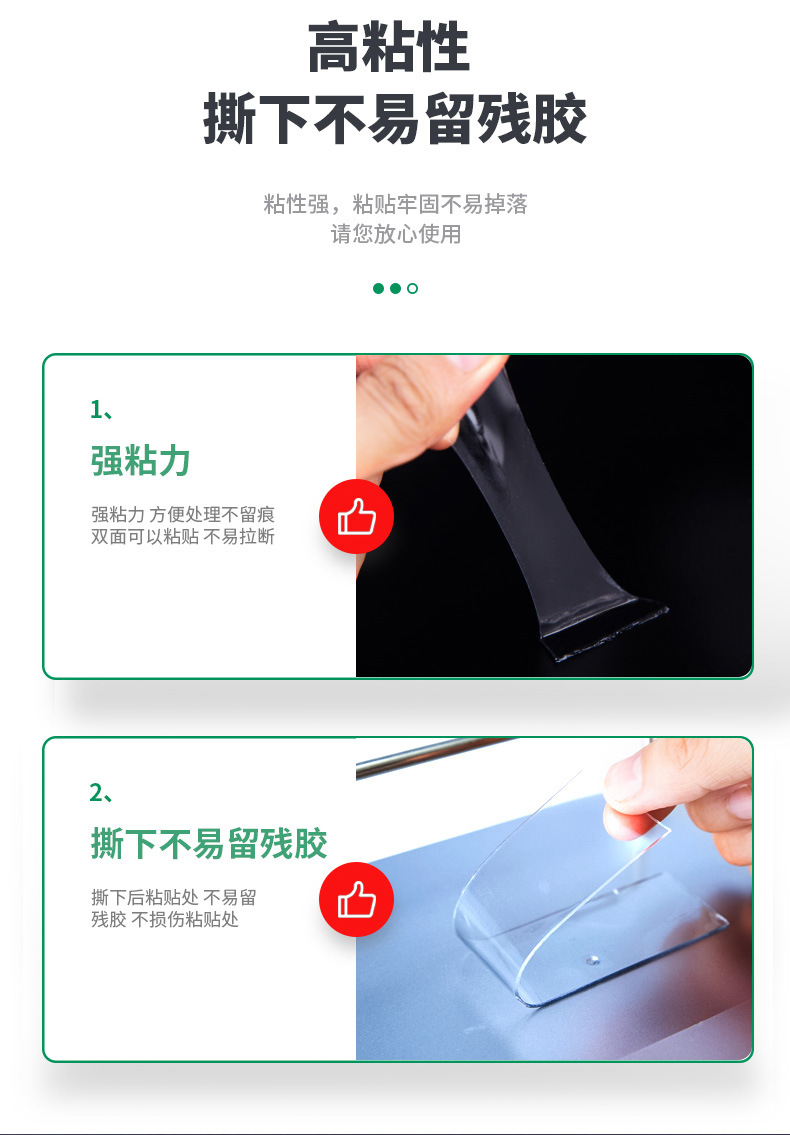 高粘性
撕下不易留残胶

粘性强，粘贴牢固不易掉落
请您放心使用

1、
强粘力
强粘力 方便处理不留痕
双面可以粘贴 不易拉断

2、
撕下不易留残胶
撕下后粘贴处 不易留
残胶 不损伤粘贴处