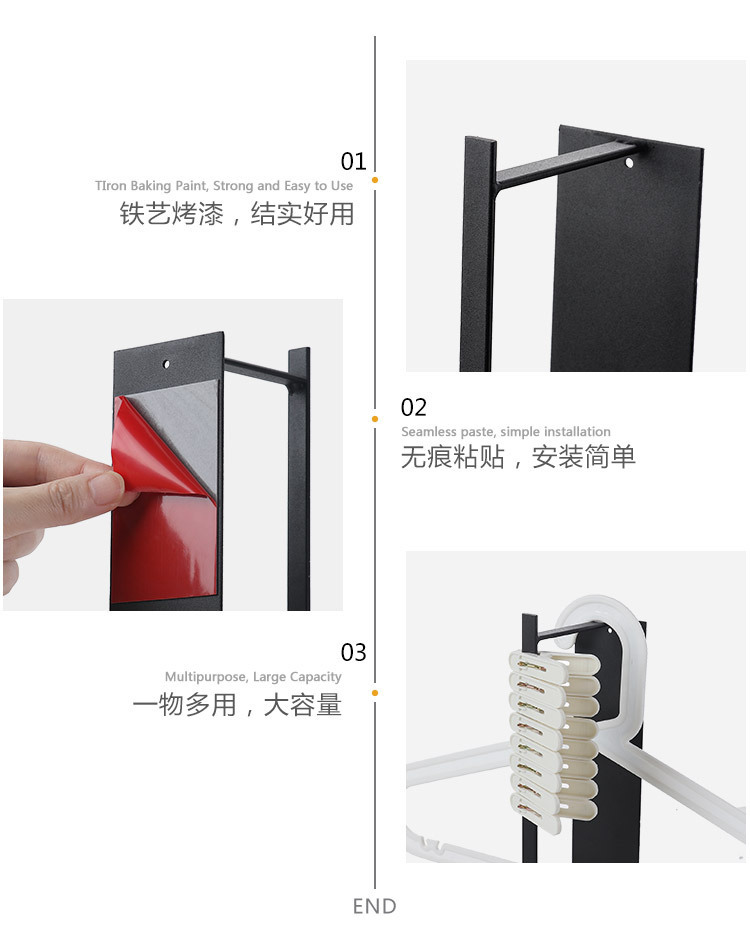 01

TIron Baking Paint, Strong and Easy to Use

铁艺烤漆，结实好用

02

Seamless paste, simple installation

无痕粘贴，安装简单

03

Multipurpose, Large Capacity

一物多用，大容量

END