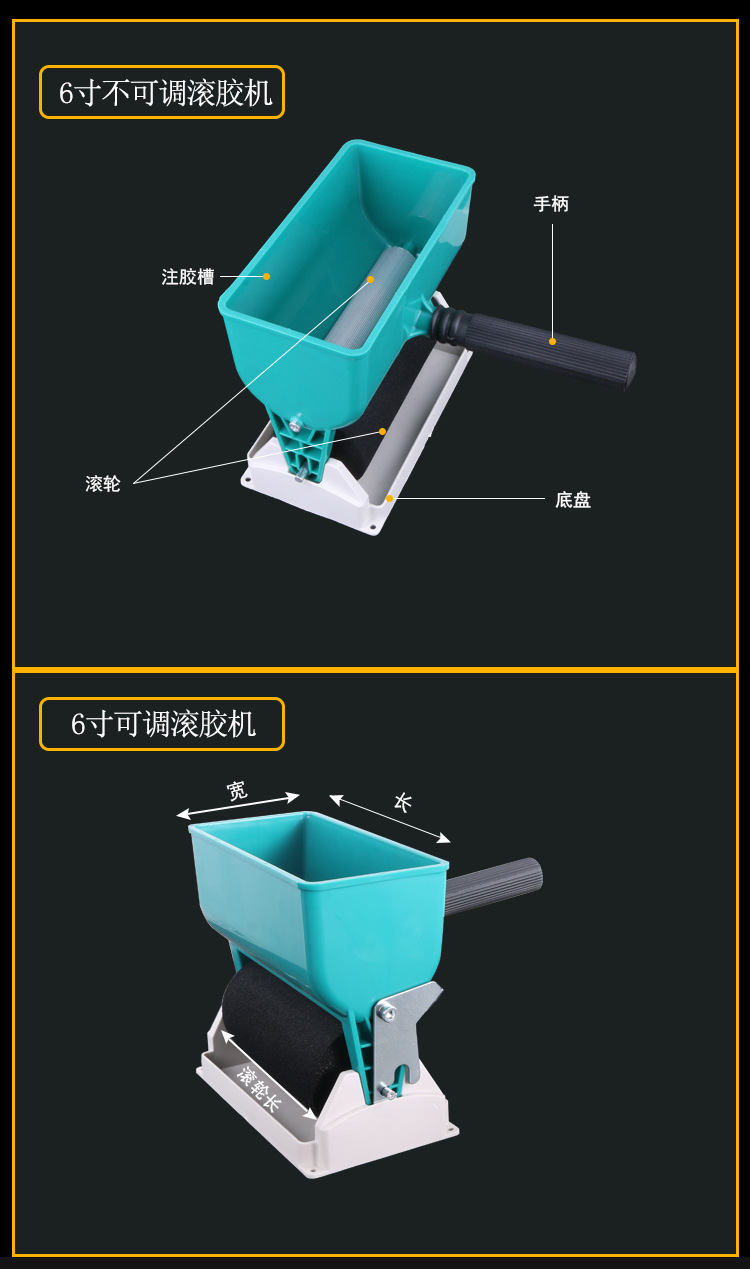 6寸不可调滚胶机

手柄

注胶槽

滚轮

底盘

6寸可调滚胶机

宽

长

滚轮长