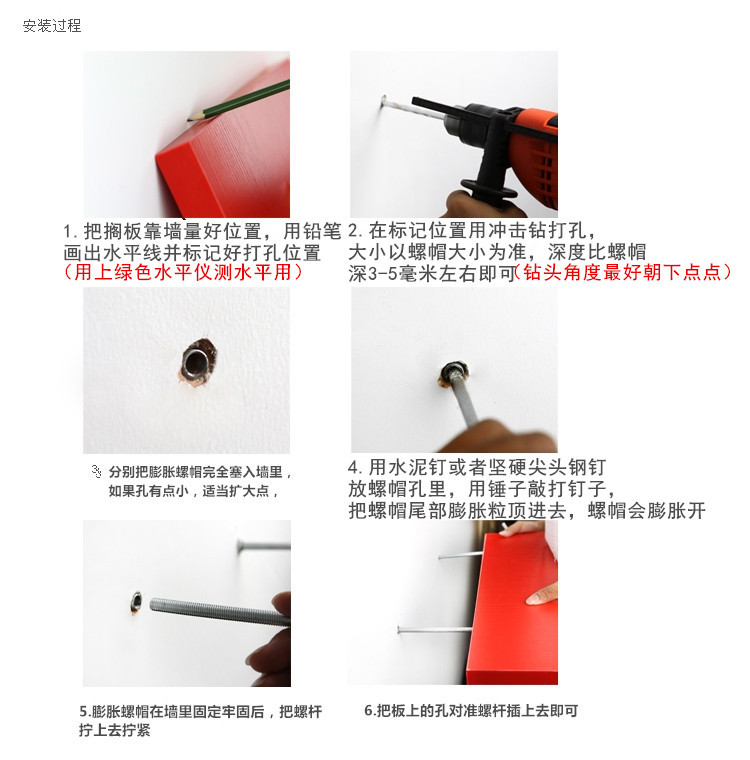 安装过程

1. 把搁板靠墙量好位置，用铅笔画出水平线并标记好打孔位置（用上绿色水平仪测水平用）

2. 在标记位置用冲击钻打孔，大小以螺帽大小为准，深度比螺帽深3-5毫米左右即可（钻头角度最好朝下点点）

3. 分别把膨胀螺帽完全塞入墙里，如果孔有点小，适当扩大点，

4. 用水泥钉或者坚硬尖头钢钉放螺帽孔里，用锤子敲打钉子，把螺帽尾部膨胀粒顶进去，螺帽会膨胀开

5.膨胀螺帽在墙里固定牢固后，把螺杆拧上去拧紧

6.把板上的孔对准螺杆插上去即可