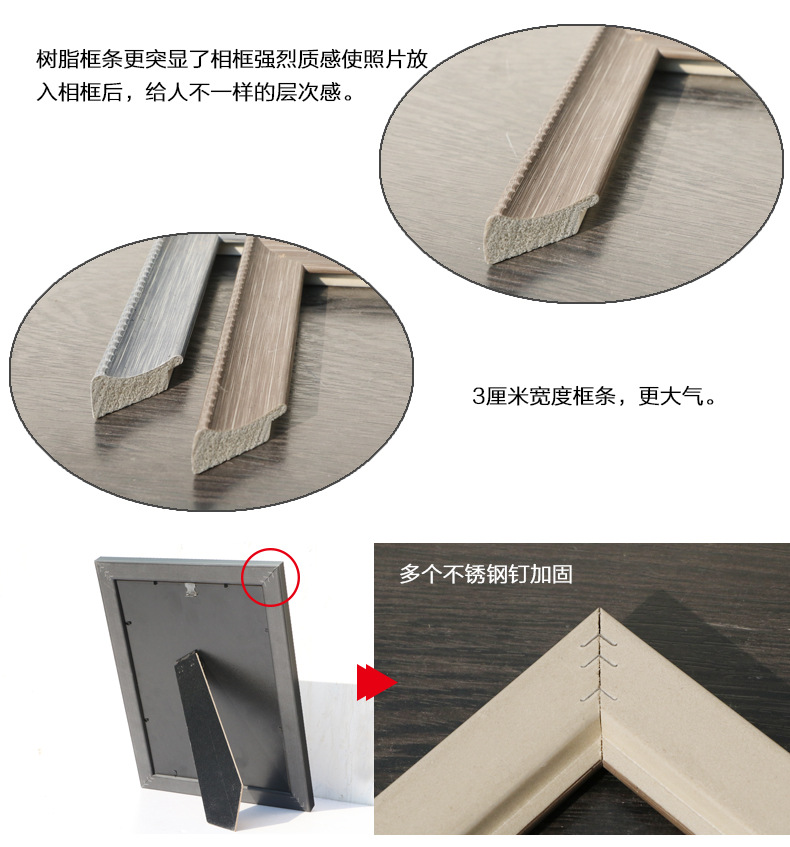 树脂框条更突显了相框强烈质感使照片放入相框后，给人不一样的层次感。

3厘米宽度框条，更大气。

多个不锈钢钉加固