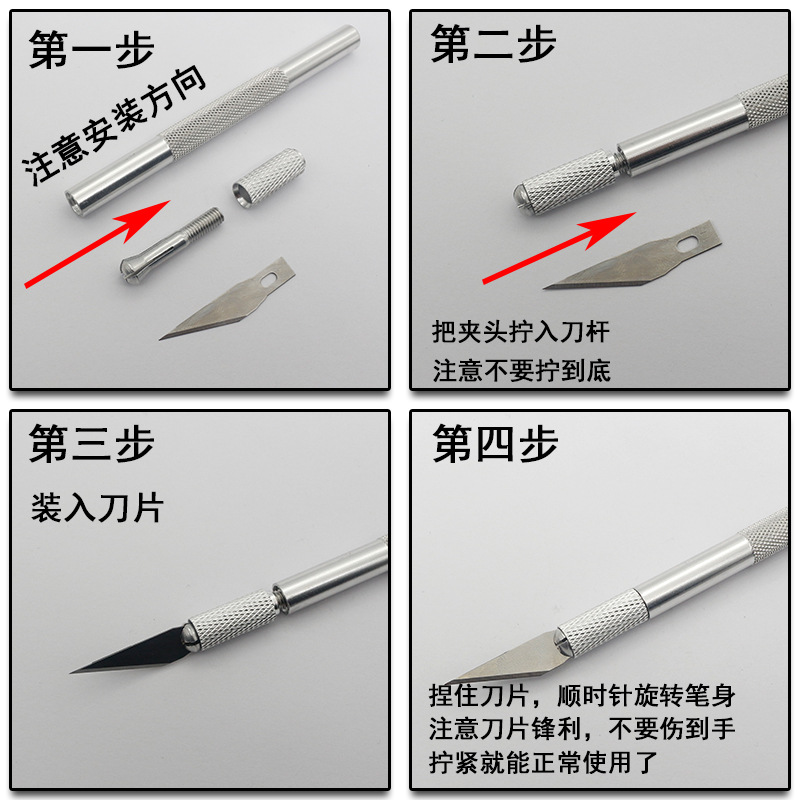 第一步

注意安装方向

第二步

把夹头拧入刀杆
注意不要拧到底

第三步

装入刀片

第四步

捏住刀片，顺时针旋转笔身
注意刀片锋利，不要伤到手
拧紧就能正常使用了