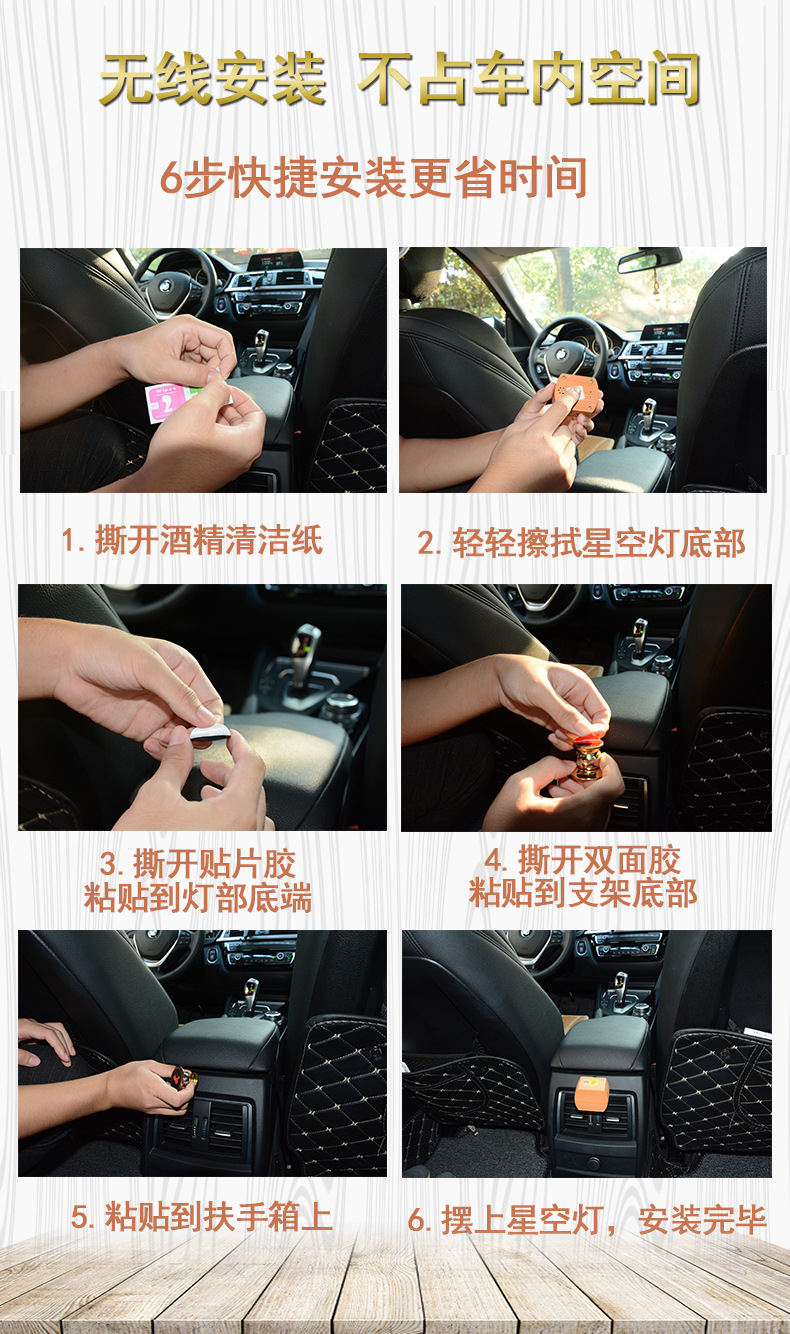 无线安装 不占车内空间

6步快捷安装更省时间

1. 撕开酒精清洁纸

2. 轻轻擦拭星空灯底部

3. 撕开贴片胶
粘贴到灯部底端

4. 撕开双面胶
粘贴到支架底部

5. 粘贴到扶手箱上

6. 摆上星空灯，安装完毕