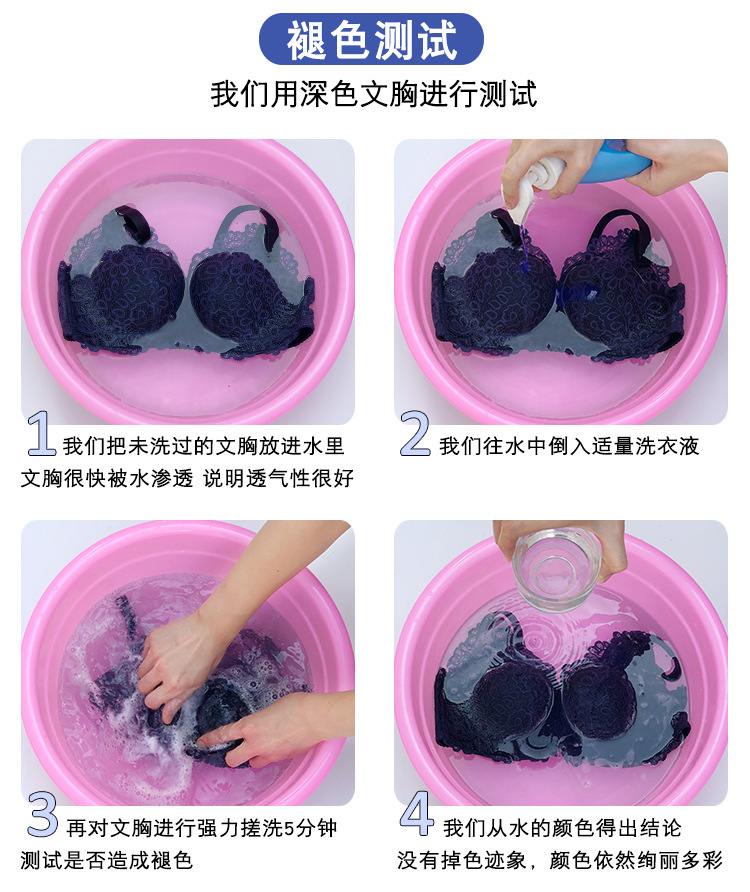 褪色测试

我们用深色文胸进行测试

1 我们把未洗过的文胸放进水里
文胸很快被水渗透 说明透气性很好

2 我们往水中倒入适量洗衣液

3 再对文胸进行强力搓洗5分钟
测试是否造成褪色

4 我们从水的颜色得出结论
没有掉色迹象，颜色依然绚丽多彩