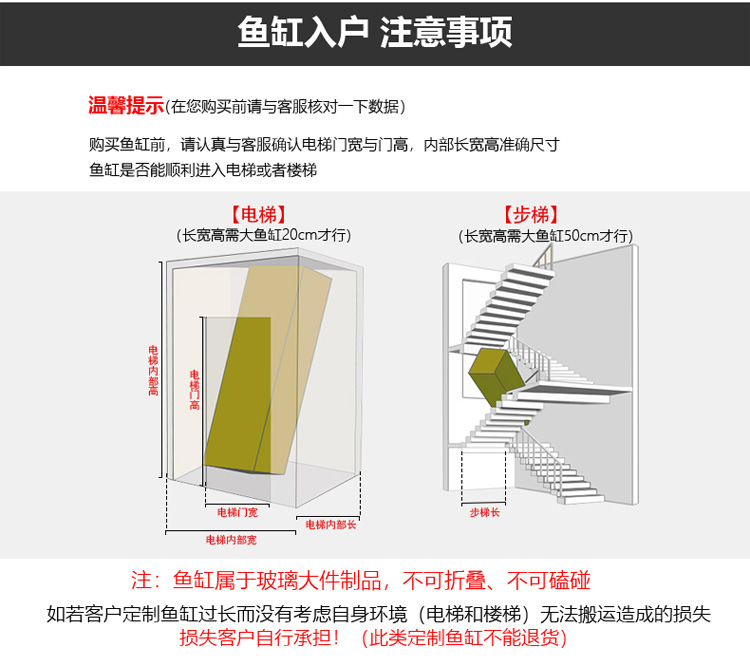 鱼缸入户 注意事项

温馨提示(在您购买前请与客服核对一下数据)

购买鱼缸前，请认真与客服确认电梯门宽与门高，内部长宽高准确尺寸
鱼缸是否能顺利进入电梯或者楼梯

【电梯】
(长宽高需大鱼缸20cm才行)

电梯内部高

电梯门高

电梯门宽

电梯内部长

电梯内部宽

【步梯】
(长宽高需大鱼缸50cm才行)

步梯长

注：鱼缸属于玻璃大件制品，不可折叠、不可磕碰
如若客户定制鱼缸过长而没有考虑自身环境（电梯和楼梯）无法搬运造成的损失
损失客户自行承担！（此类定制鱼缸不能退货）