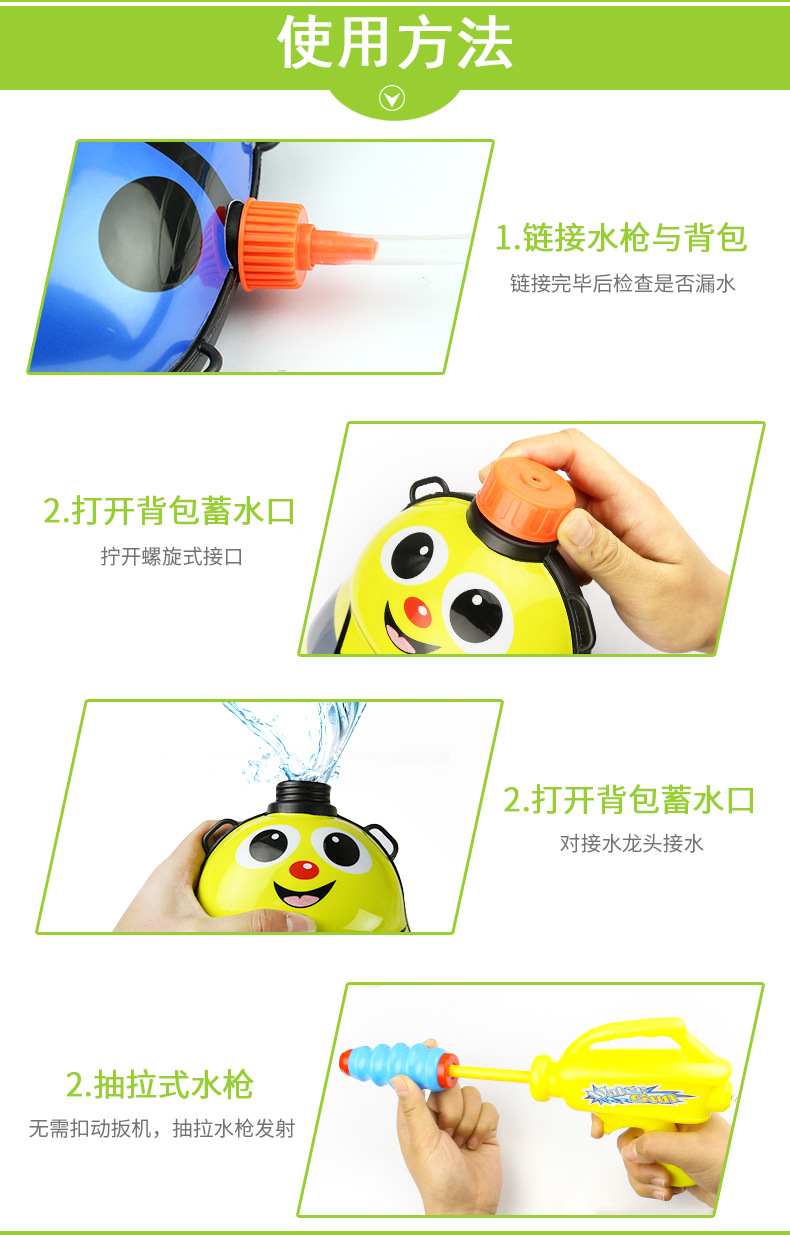 使用方法

1.链接水枪与背包
链接完毕后检查是否漏水

2.打开背包蓄水口
拧开螺旋式接口

2.打开背包蓄水口
对接水龙头接水

2.抽拉式水枪
无需扣动扳机，抽拉水枪发射

Water Gun