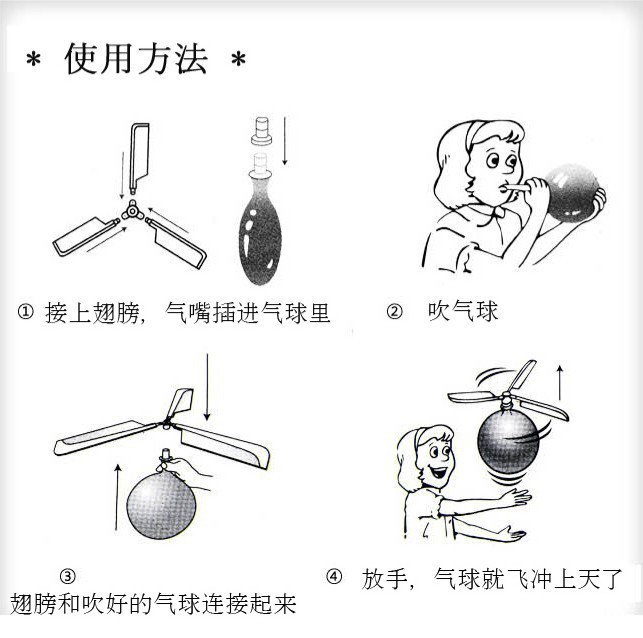 * 使用方法 *

① 接上翅膀，气嘴插进气球里

② 吹气球

③
翅膀和吹好的气球连接起来

④ 放手，气球就飞冲上天了