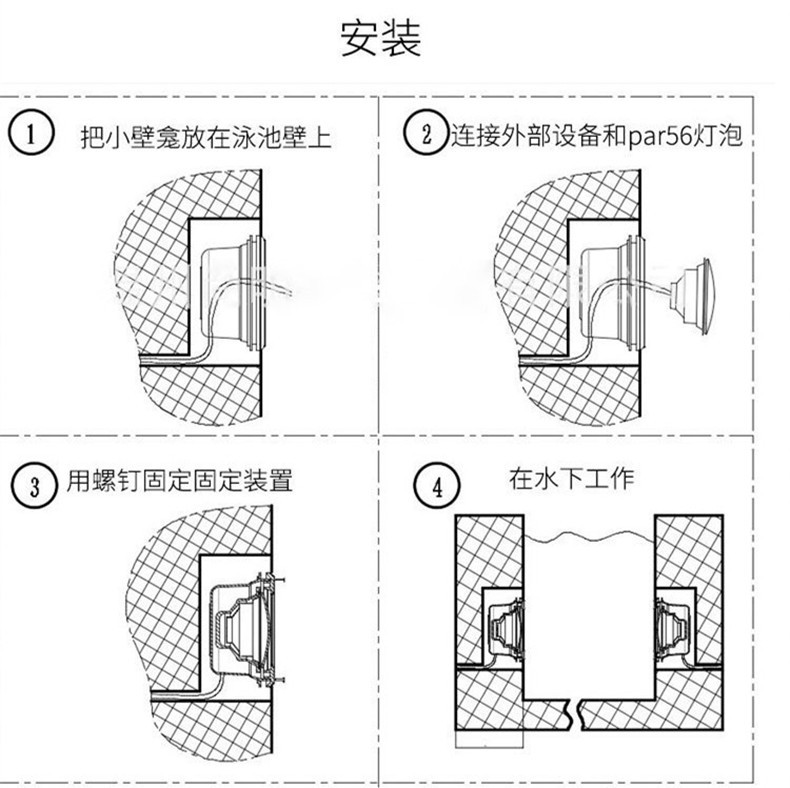 安装

① 把小壁龛放在泳池壁上

② 连接外部设备和par56灯泡

③ 用螺钉固定固定装置

④ 在水下工作