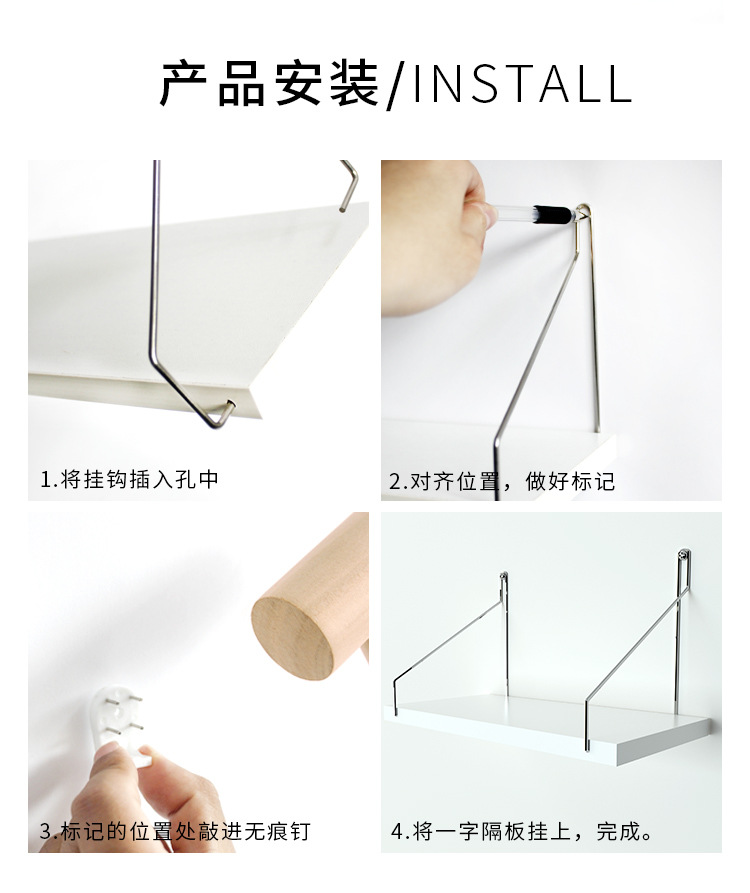 产品安装/INSTALL

1.将挂钩插入孔中

2.对齐位置，做好标记

3.标记的位置处敲进无痕钉

4.将一字隔板挂上，完成。