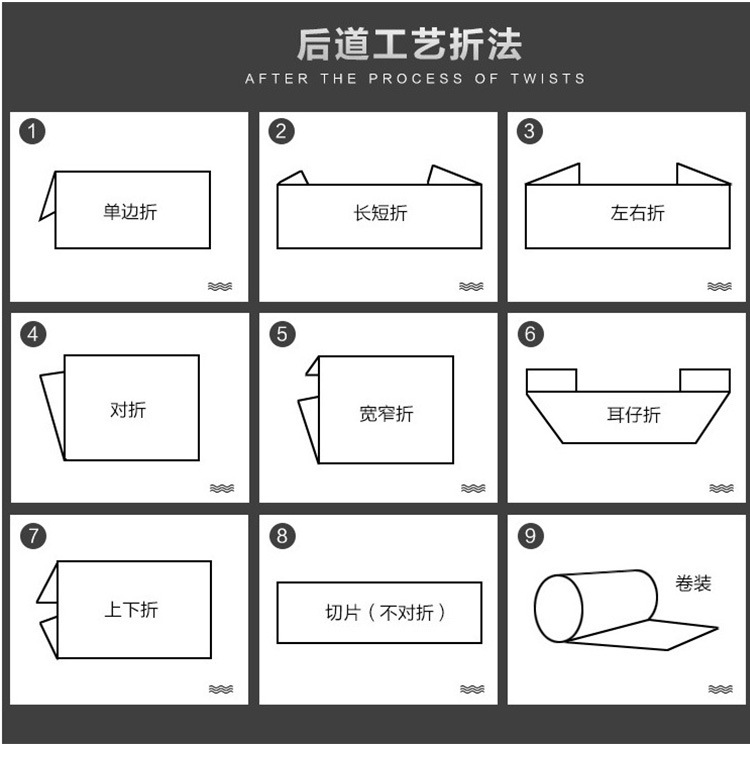 后道工艺折法
AFTER THE PROCESS OF TWISTS

1
单边折

2
长短折

3
左右折

4
对折

5
宽窄折

6
耳仔折

7
上下折

8
切片（不对折）

9
卷装