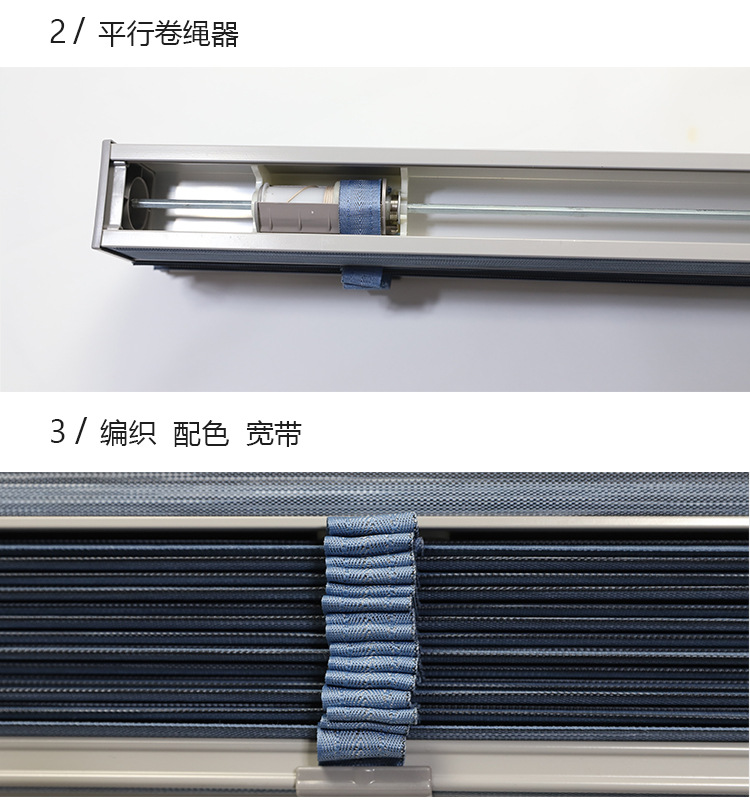 2 / 平行卷绳器

3 / 编织 配色 宽带