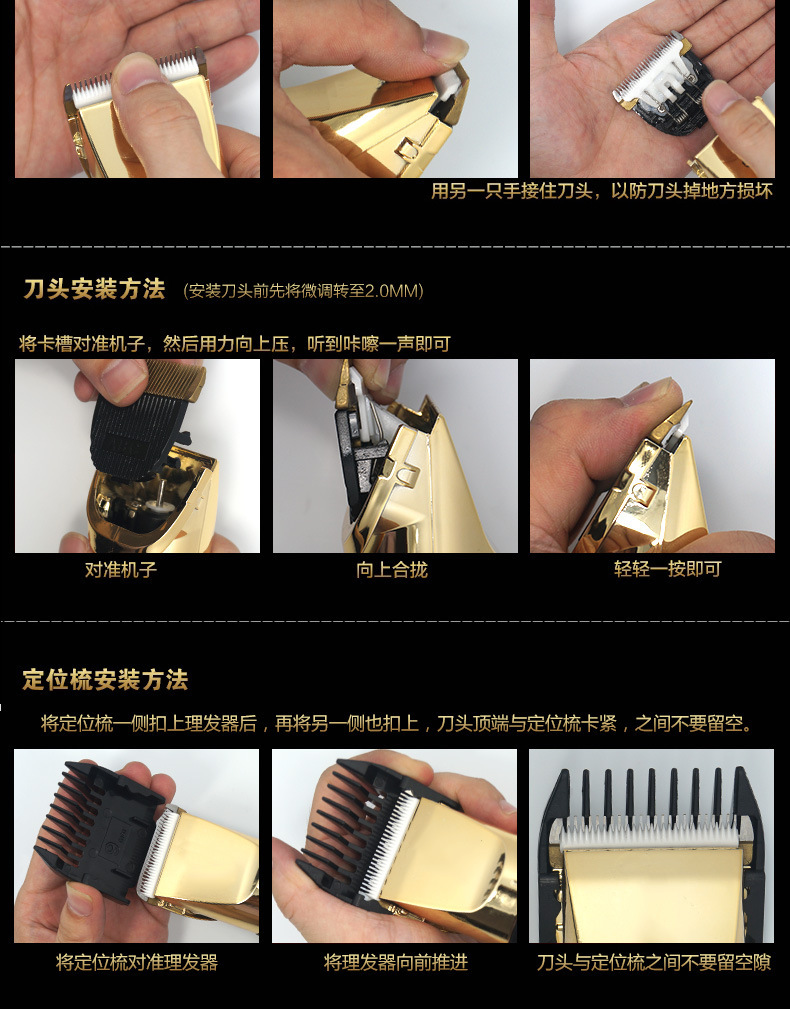 用另一只手接住刀头，以防刀头掉地方损坏

刀头安装方法 (安装刀头前先将微调转至2.0MM)

将卡槽对准机子，然后用力向上压，听到咔嚓一声即可

对准机子

向上合拢

轻轻一按即可

定位梳安装方法

将定位梳一侧扣上理发器后，再将另一侧也扣上，刀头顶端与定位梳卡紧，之间不要留空。

将定位梳对准理发器

将理发器向前推进

刀头与定位梳之间不要留空隙