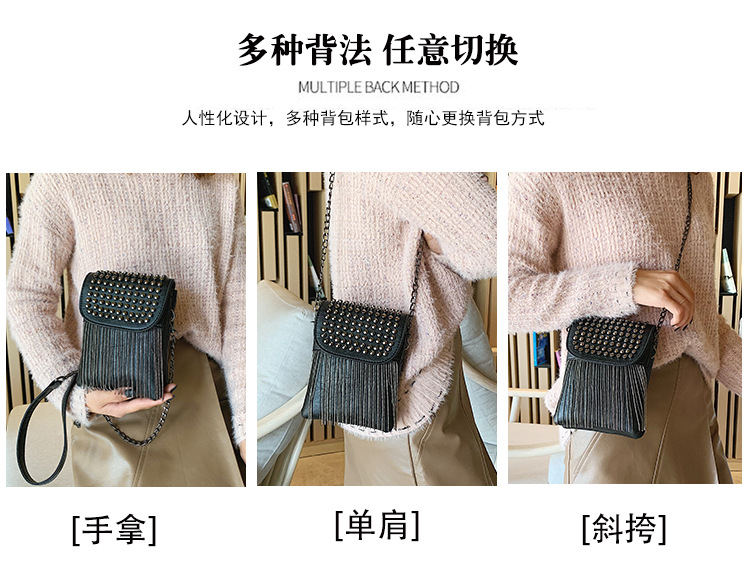 多种背法 任意切换

MULTIPLE BACK METHOD

人性化设计，多种背包样式，随心更换背包方式

[手拿]

[单肩]

[斜挎]