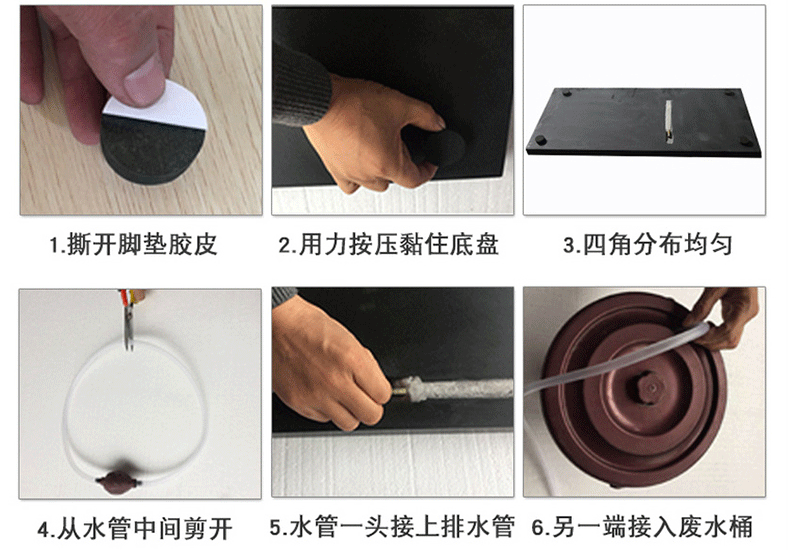 1.撕开脚垫胶皮

2.用力按压黏住底盘

3.四角分布均匀

4.从水管中间剪开

5.水管一头接上排水管

6.另一端接入废水桶