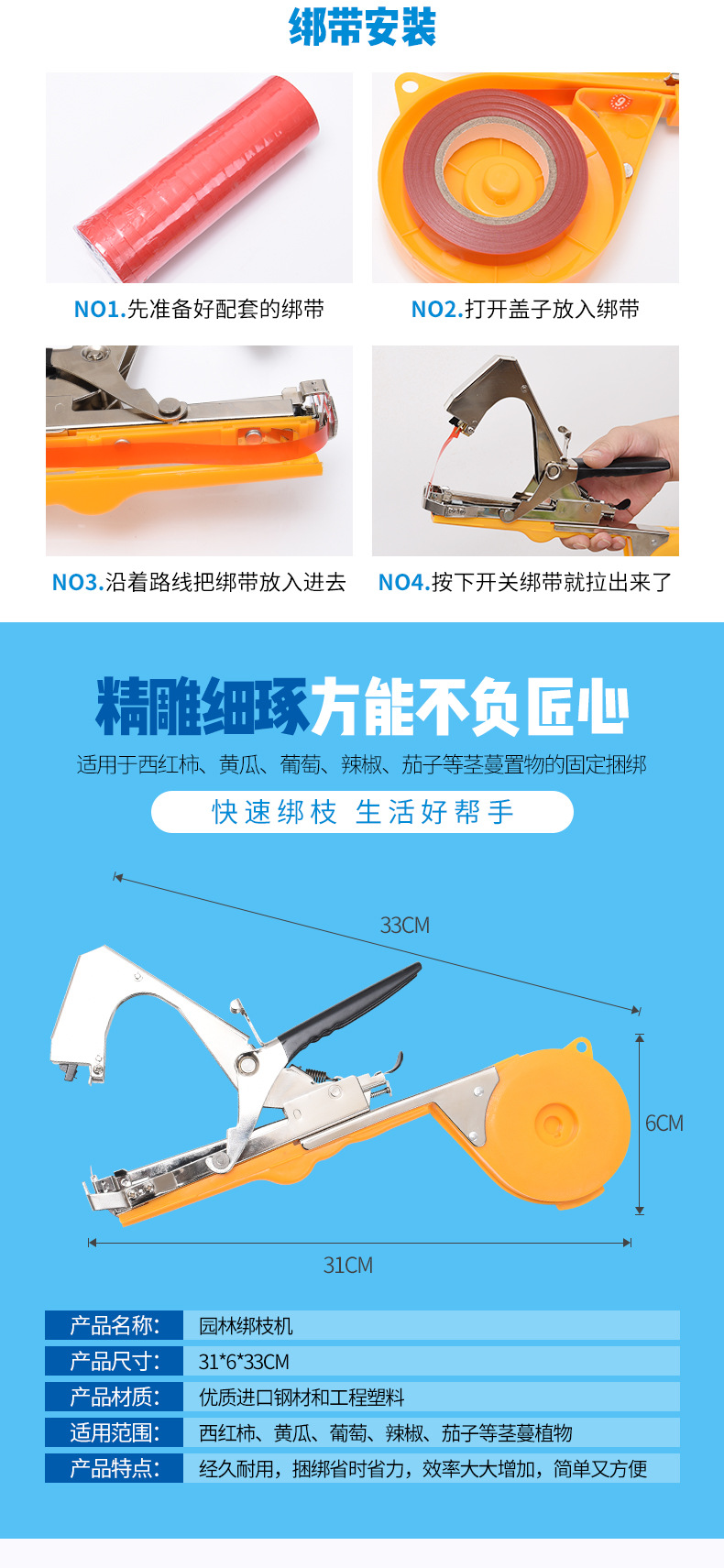 绑带安装

NO1.先准备好配套的绑带

NO2.打开盖子放入绑带

NO3.沿着路线把绑带放入进去

NO4.按下开关绑带就拉出来了

精雕细琢方能不负匠心

适用于西红柿、黄瓜、葡萄、辣椒、茄子等茎蔓置物的固定捆绑

快速绑枝 生活好帮手

33CM

6CM

31CM

| 产品名称: | 园林绑枝机 |
|---|---|
| 产品尺寸: | 31*6*33CM |
| 产品材质: | 优质进口钢材和工程塑料 |
| 适用范围: | 西红柿、黄瓜、葡萄、辣椒、茄子等茎蔓植物 |
| 产品特点: | 经久耐用，捆绑省时省力，效率大大增加，简单又方便 |