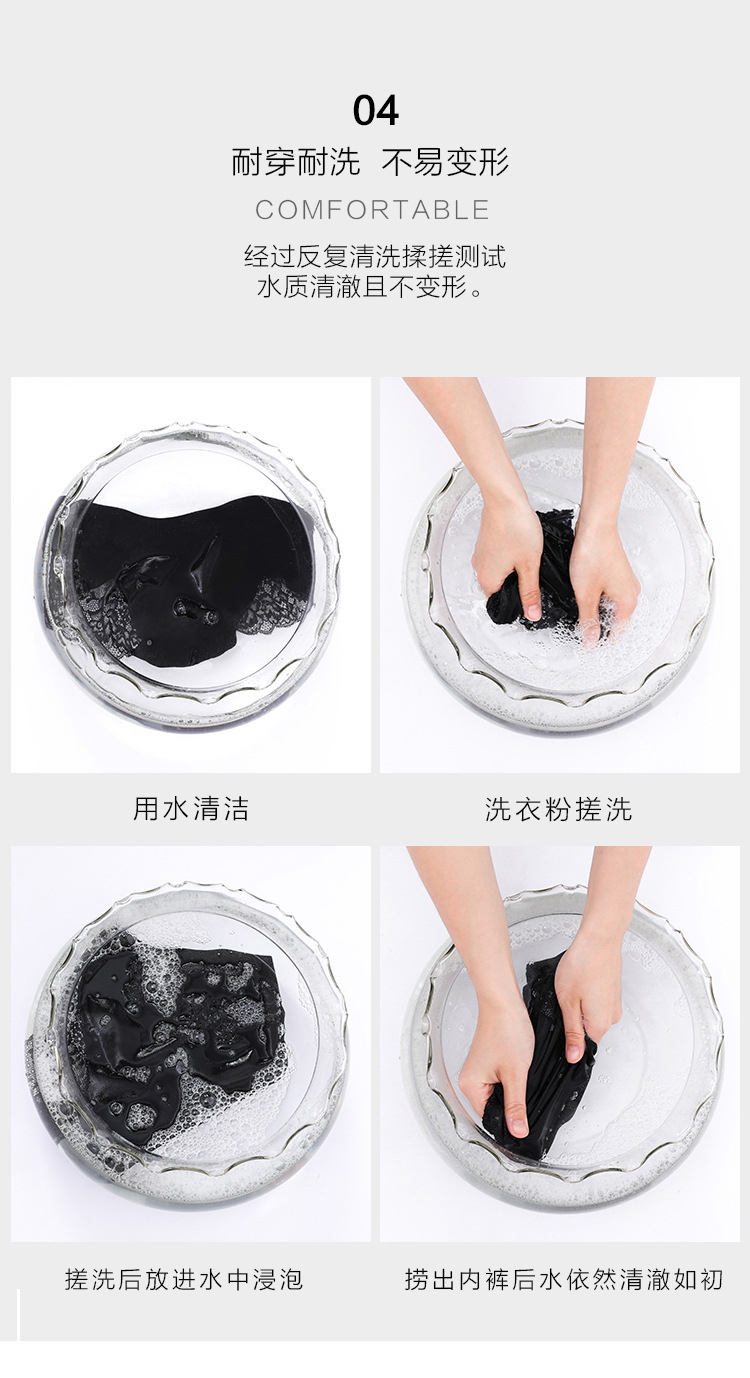 04
耐穿耐洗 不易变形
COMFORTABLE
经过反复清洗揉搓测试
水质清澈且不变形。

用水清洁

洗衣粉搓洗

搓洗后放进水中浸泡

捞出内裤后水依然清澈如初