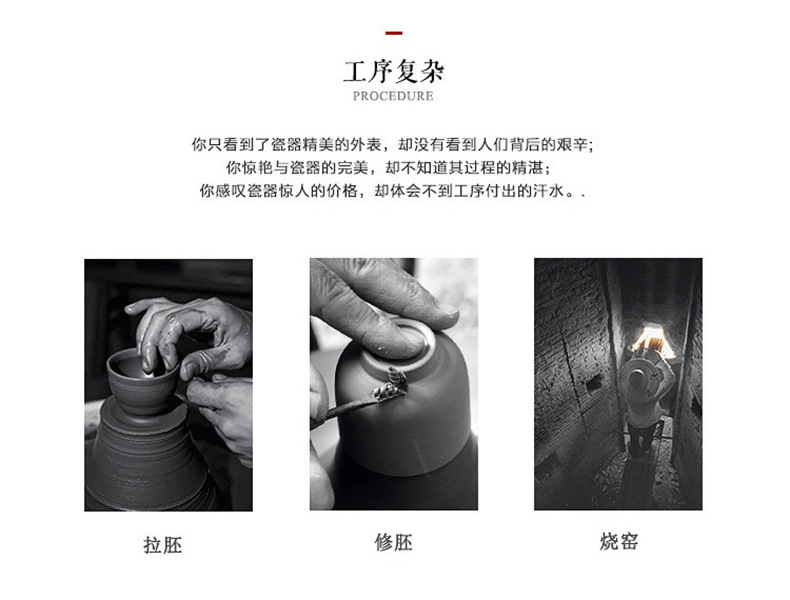 工序复杂
PROCEDURE

你只看到了瓷器精美的外表，却没有看到人们背后的艰辛；
你惊艳与瓷器的完美，却不知道其过程的精湛；
你感叹瓷器惊人的价格，却体会不到工序付出的汗水。.

拉胚

修胚

烧窑