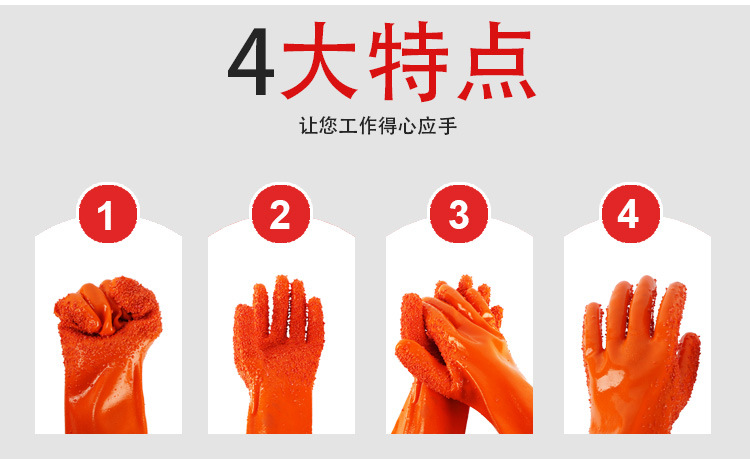 4大特点

让您工作得心应手

1

2

3

4