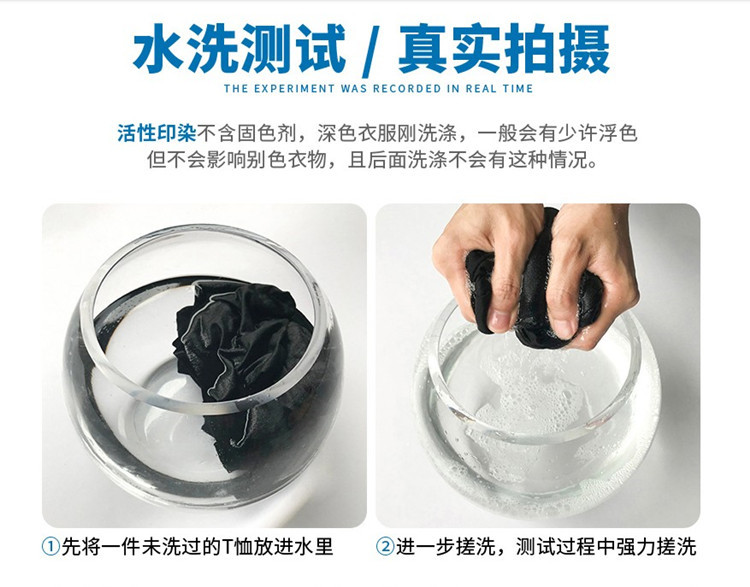 水洗测试 / 真实拍摄
THE EXPERIMENT WAS RECORDED IN REAL TIME

活性印染不含固色剂，深色衣服刚洗涤，一般会有少许浮色
但不会影响别色衣物，且后面洗涤不会有这种情况。

①先将一件未洗过的T恤放进水里

②进一步搓洗，测试过程中强力搓洗