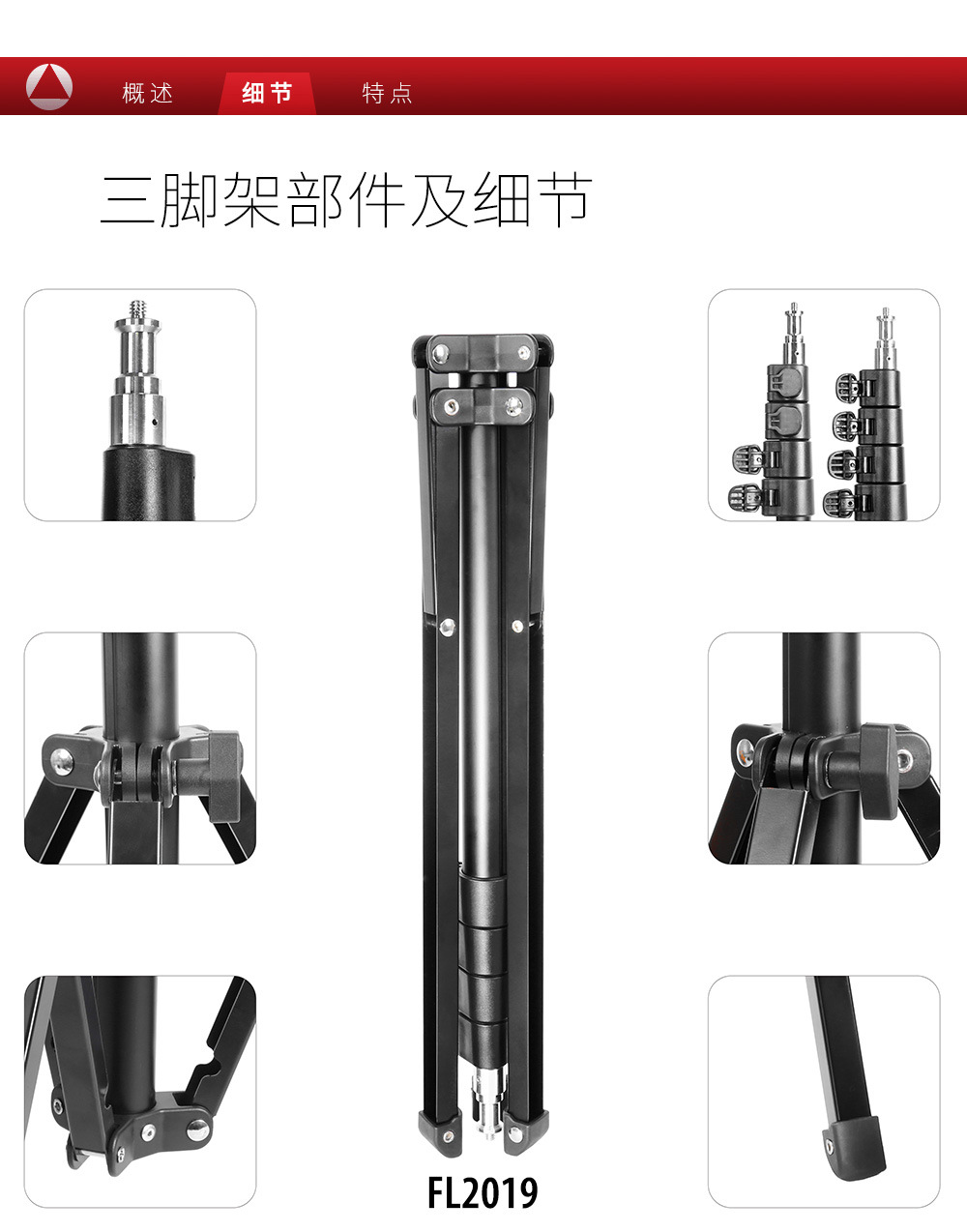 概述 细节 特点

三脚架部件及细节

FL2019