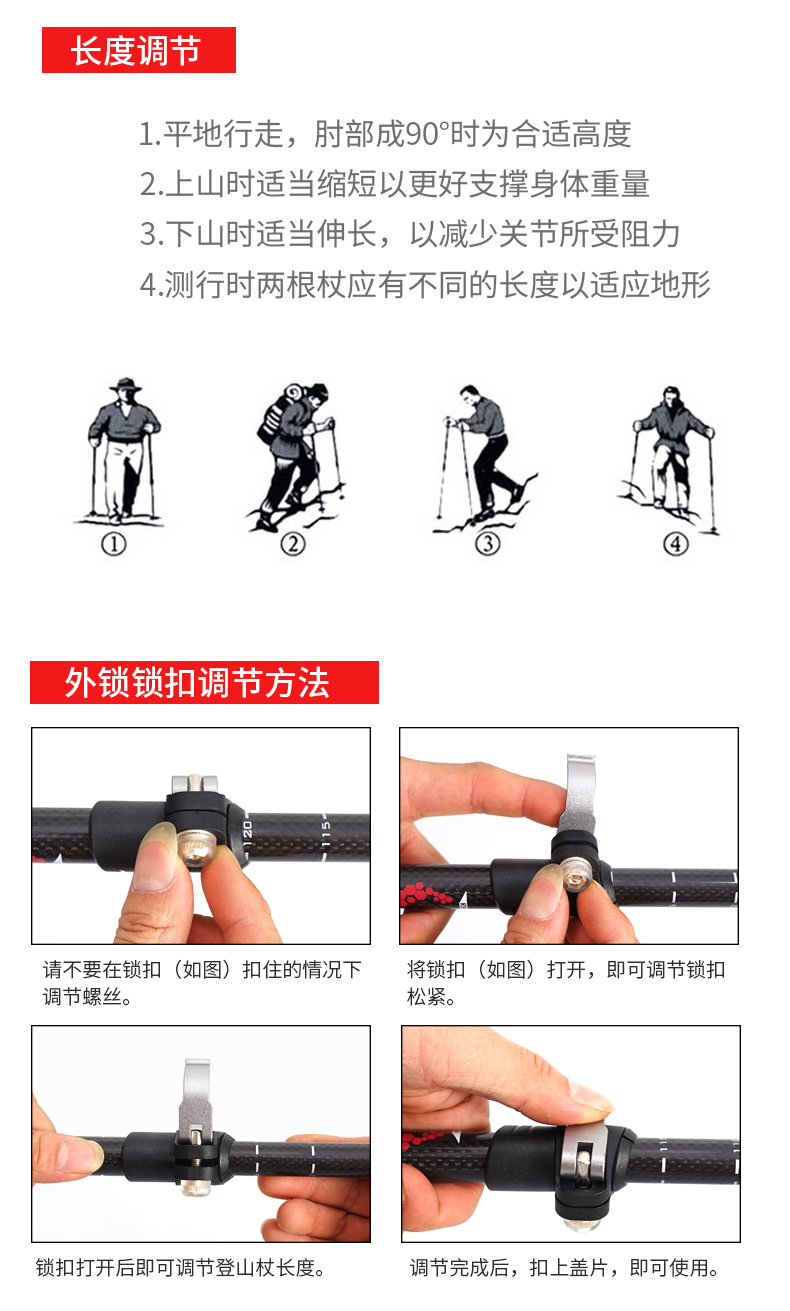 长度调节

1.平地行走，肘部成90°时为合适高度
2.上山时适当缩短以更好支撑身体重量
3.下山时适当伸长，以减少关节所受阻力
4.测行时两根杖应有不同的长度以适应地形

①
②
③
④

外锁锁扣调节方法

120 115

请不要在锁扣（如图）扣住的情况下调节螺丝。

将锁扣（如图）打开，即可调节锁扣松紧。

锁扣打开后即可调节登山杖长度。

调节完成后，扣上盖片，即可使用。