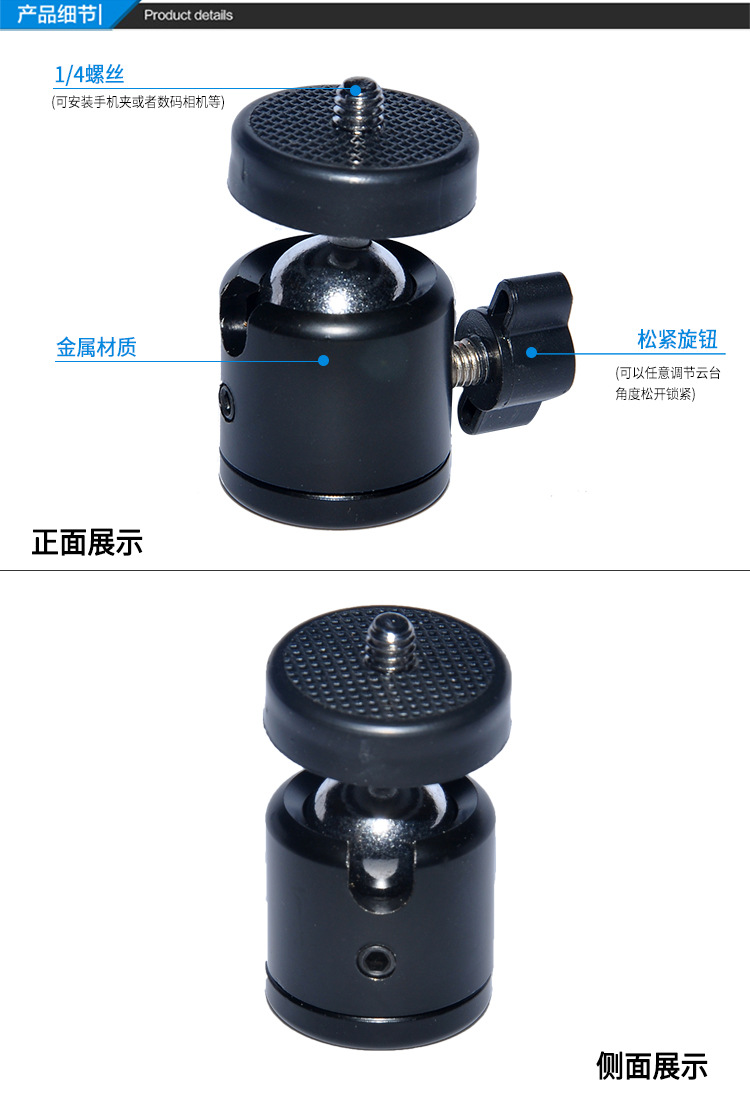 产品细节| Product details

1/4螺丝
(可安装手机夹或者数码相机等)

金属材质

松紧旋钮
(可以任意调节云台角度松开锁紧)

正面展示

侧面展示