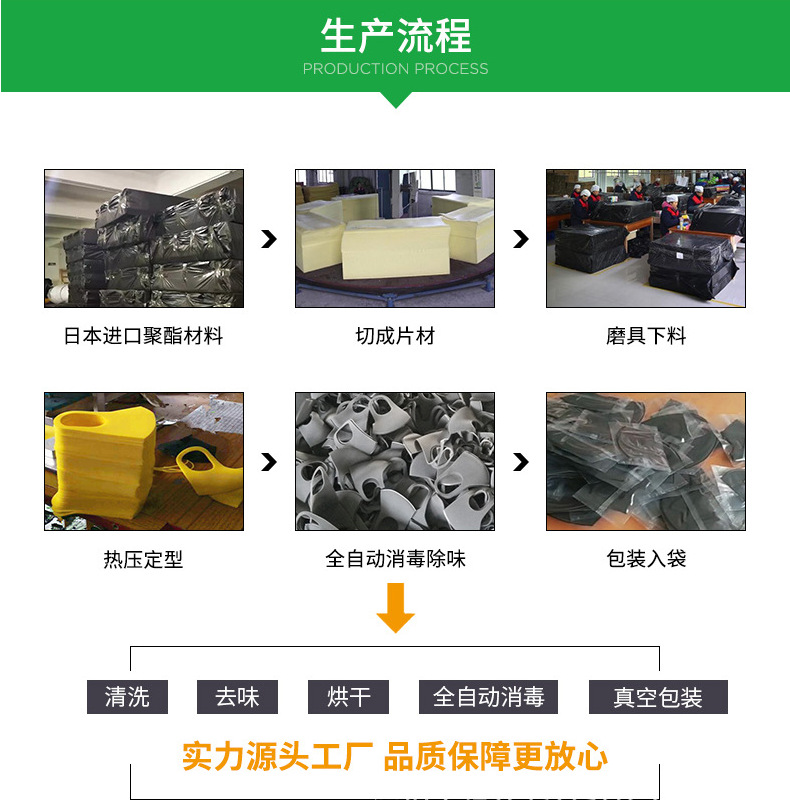 生产流程
PRODUCTION PROCESS

日本进口聚酯材料

切成片材

磨具下料

热压定型

全自动消毒除味

包装入袋

清洗

去味

烘干

全自动消毒

真空包装

实力源头工厂 品质保障更放心