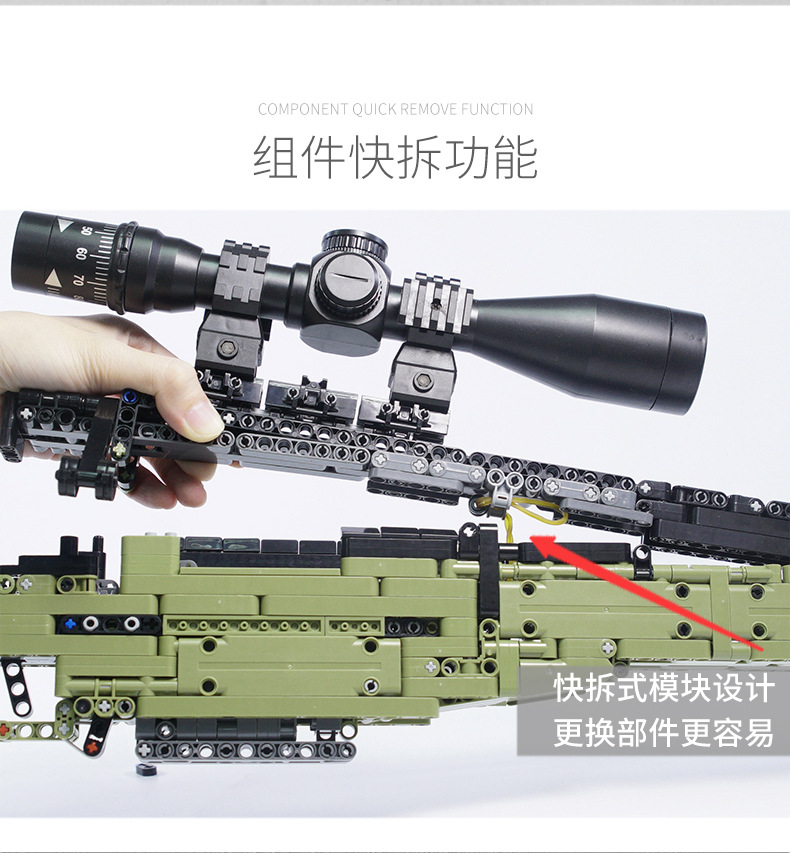 COMPONENT QUICK REMOVE FUNCTION

组件快拆功能

50
60
70

快拆式模块设计
更换部件更容易