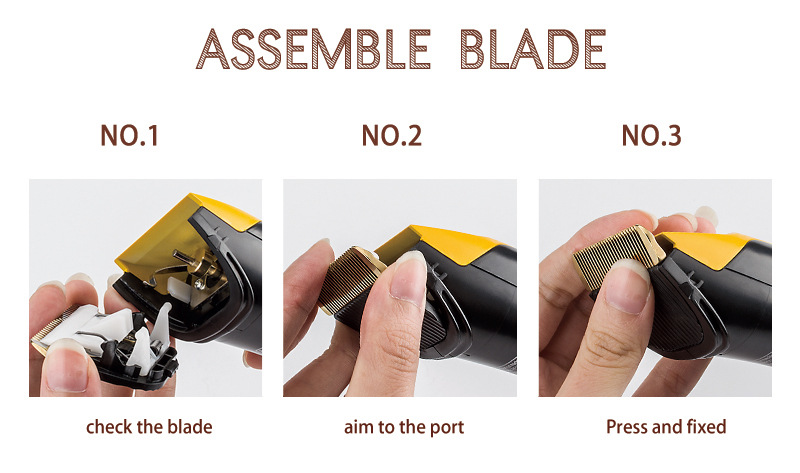 ASSEMBLE BLADE

NO.1

NO.2

NO.3

check the blade

aim to the port

Press and fixed