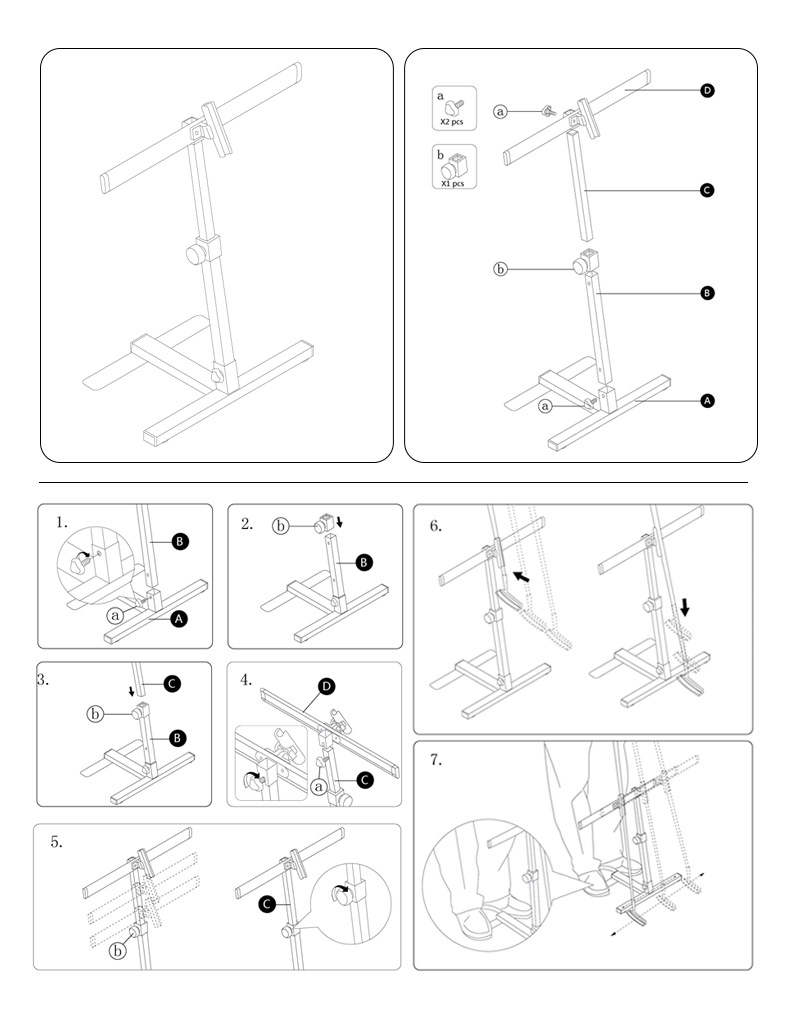 a
X2 pcs

b
X1 pcs

a

D

C

b

B

a

A

1.
B
a
A

2.
b
B

3.
C
b
B

4.
D
a
C

5.
b
C

6.

7.