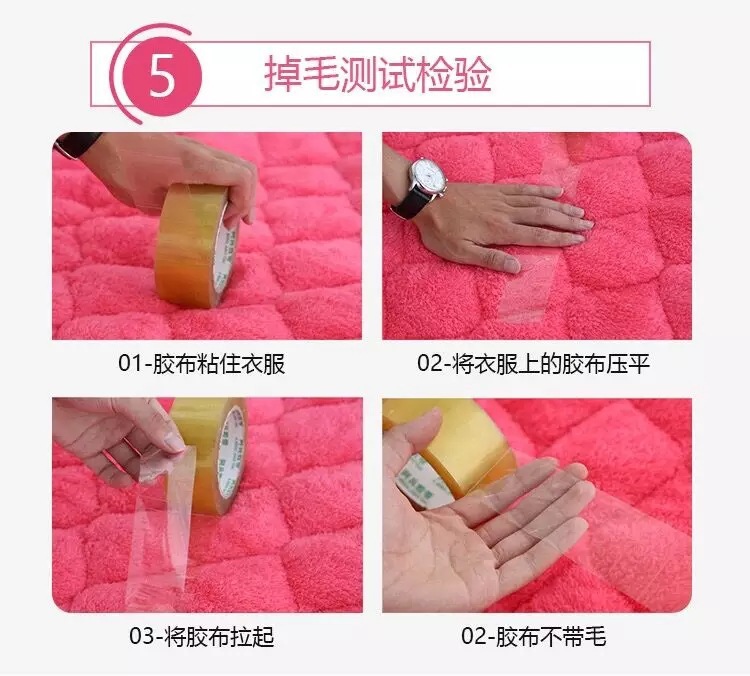 5 掉毛测试检验

01-胶布粘住衣服

02-将衣服上的胶布压平

03-将胶布拉起

02-胶布不带毛