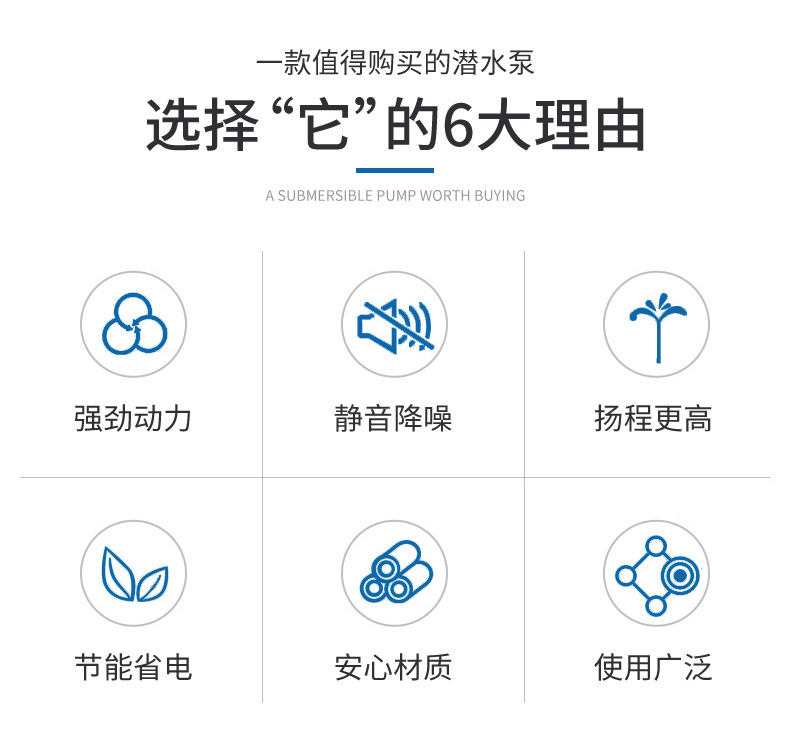 一款值得购买的潜水泵

选择“它”的6大理由

A SUBMERSIBLE PUMP WORTH BUYING

强劲动力

静音降噪

扬程更高

节能省电

安心材质

使用广泛