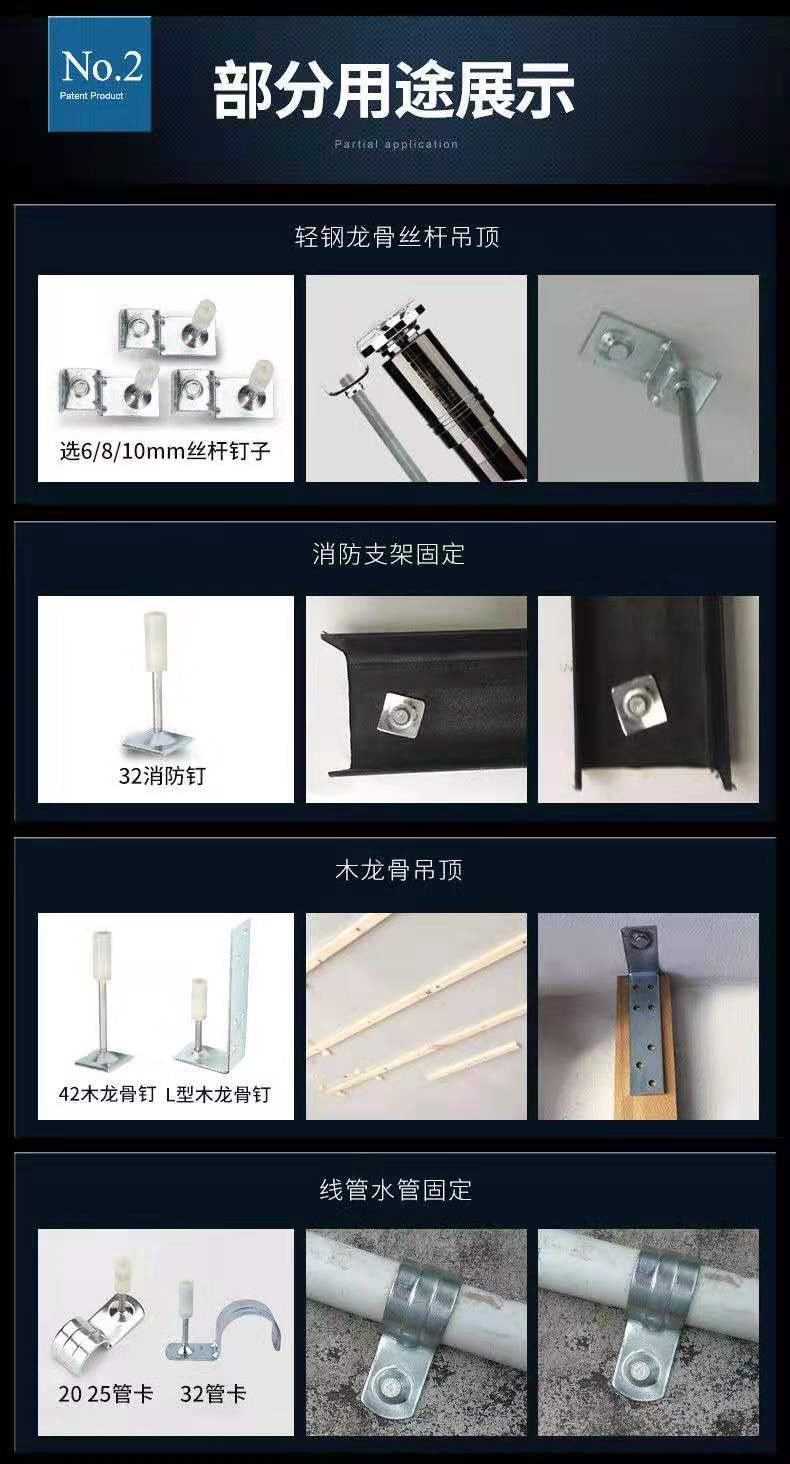 No.2
Patent Product

部分用途展示
Partial application

轻钢龙骨丝杆吊顶

选6/8/10mm丝杆钉子

消防支架固定

32消防钉

木龙骨吊顶

42木龙骨钉 L型木龙骨钉

线管水管固定

20 25管卡 32管卡