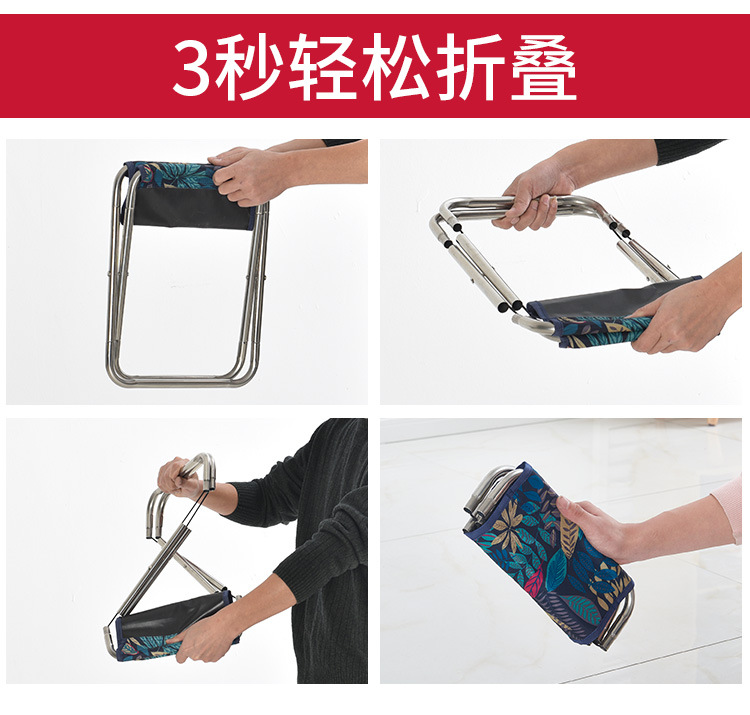 3秒轻松折叠